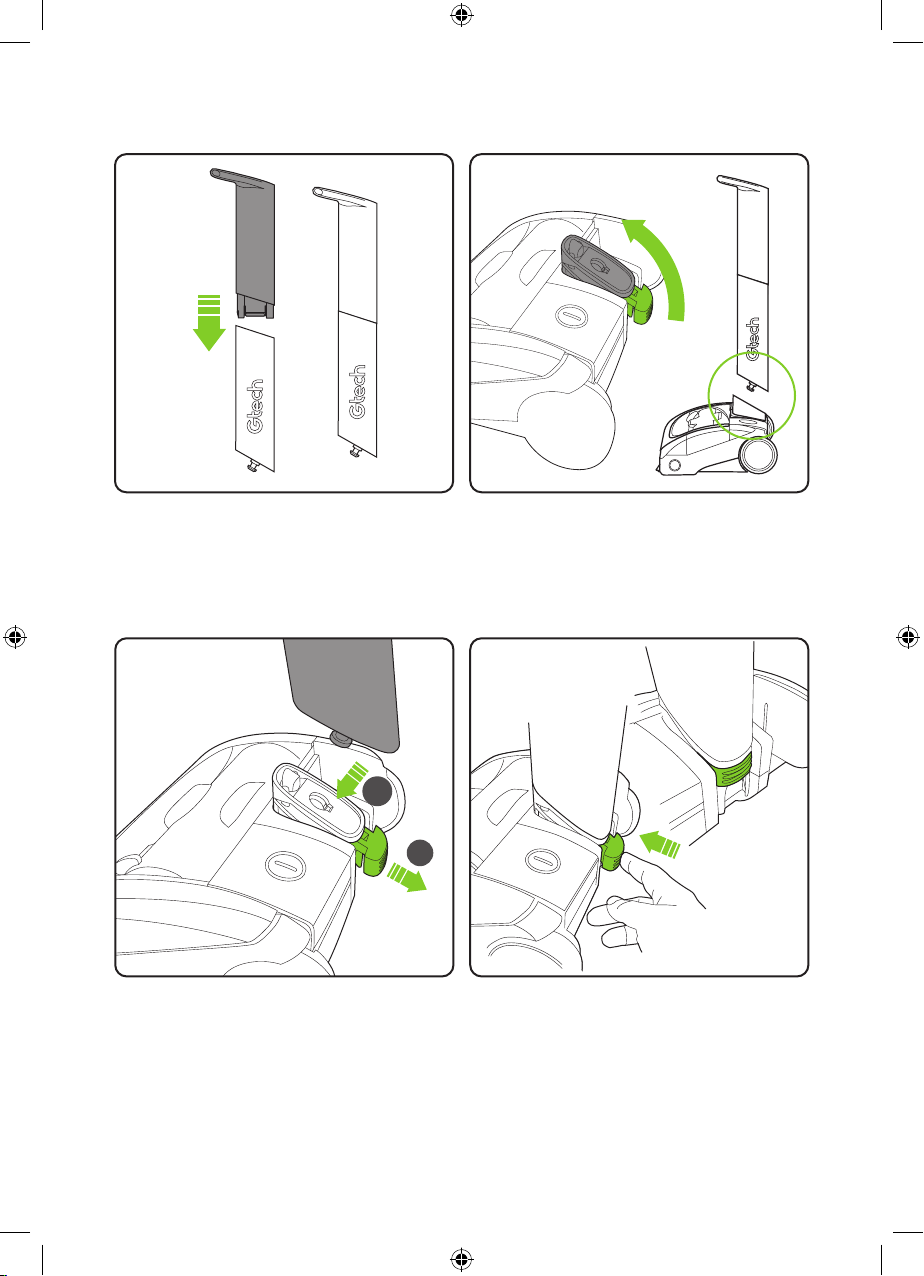 Gtech

Gtech

Gtech