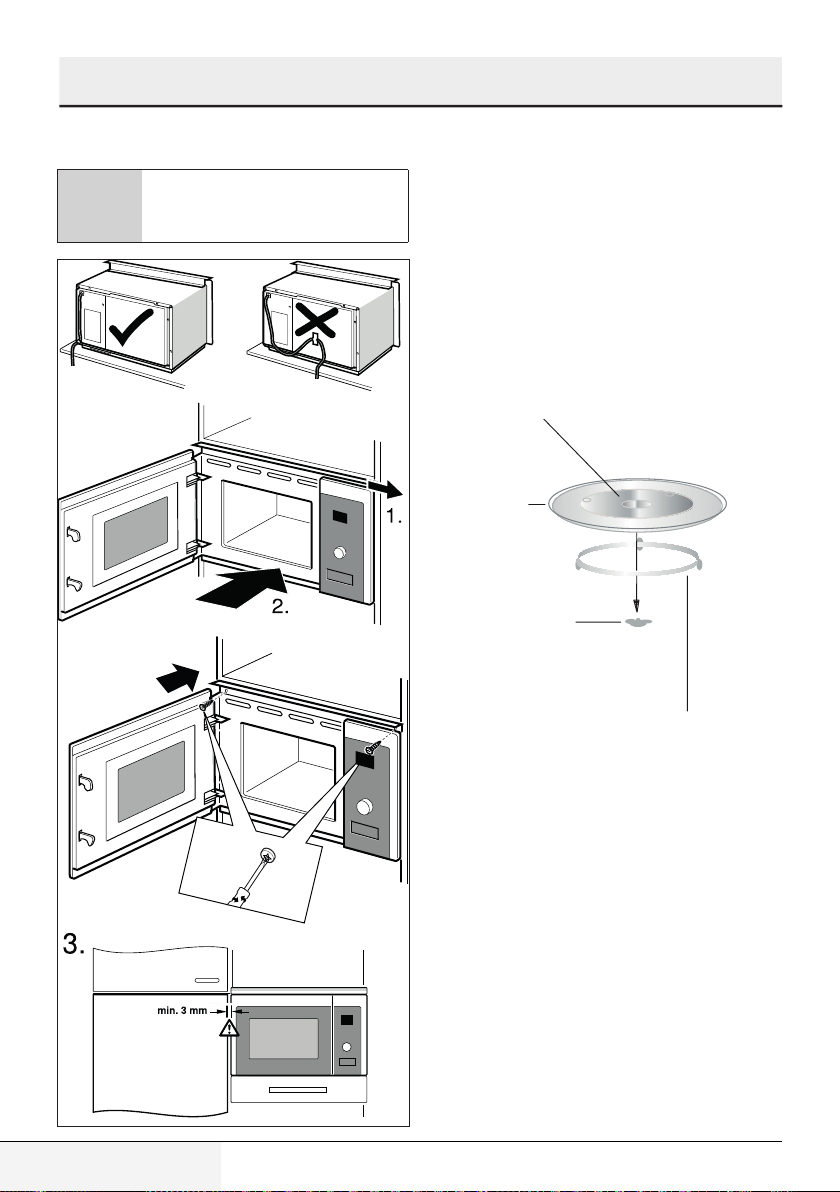 1.

2.

3.

min. 3 mm