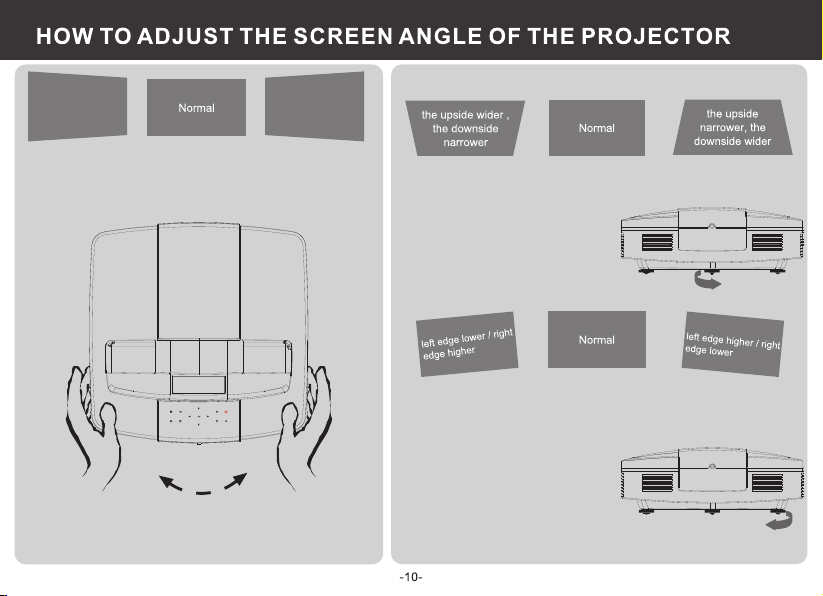 HOW TO ADJUST THE SCREEN ANGLE OF THE PROJECTOR

Normal

the upside wider , the downside narrower

Normal

the upside narrower, the downside wider

left edge lower / right edge higher

Normal

left edge higher / right edge lower

-10-