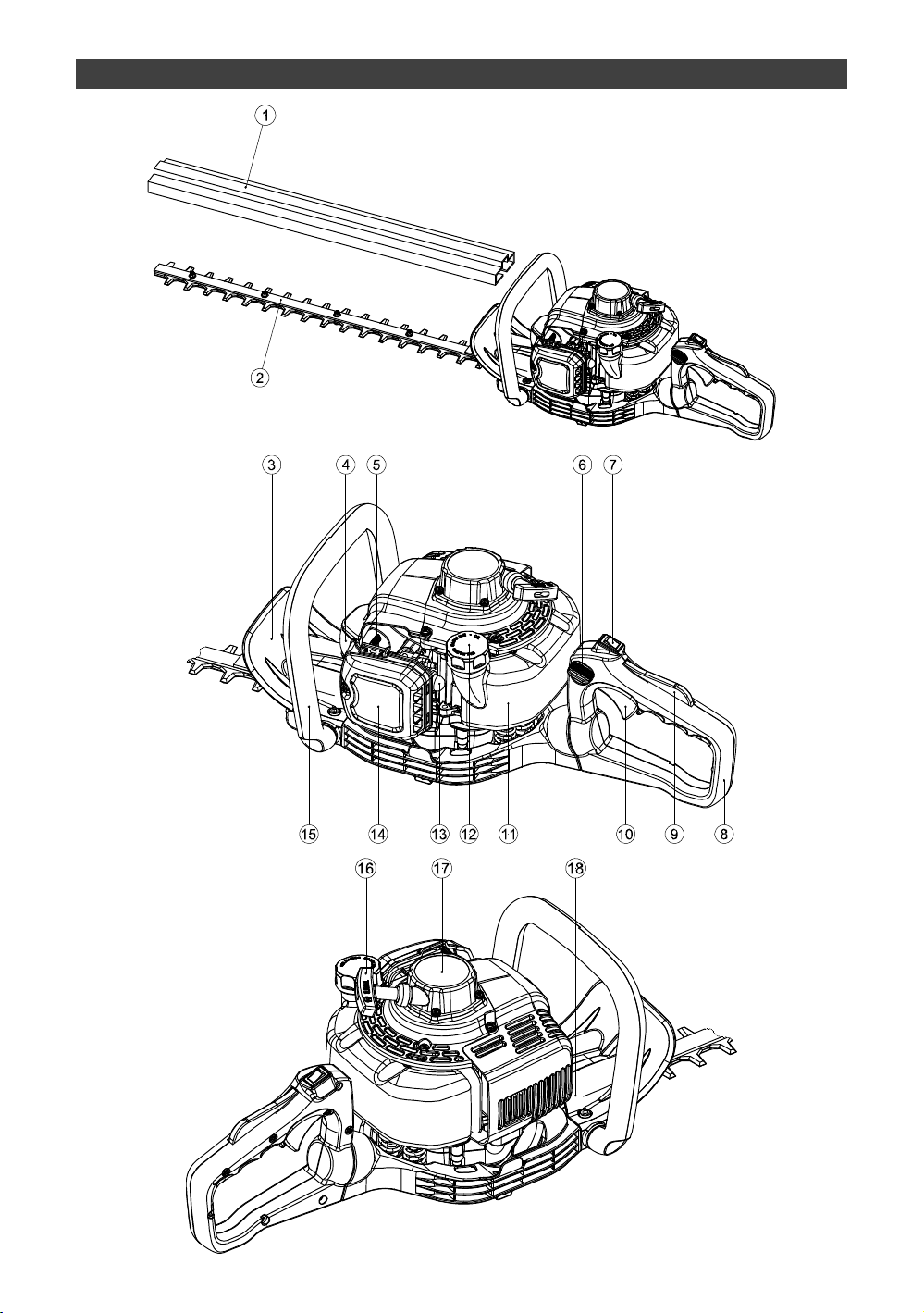 1
2
3 4 5 6 7
15 14 13 12 11 10 9 8
16 17 18