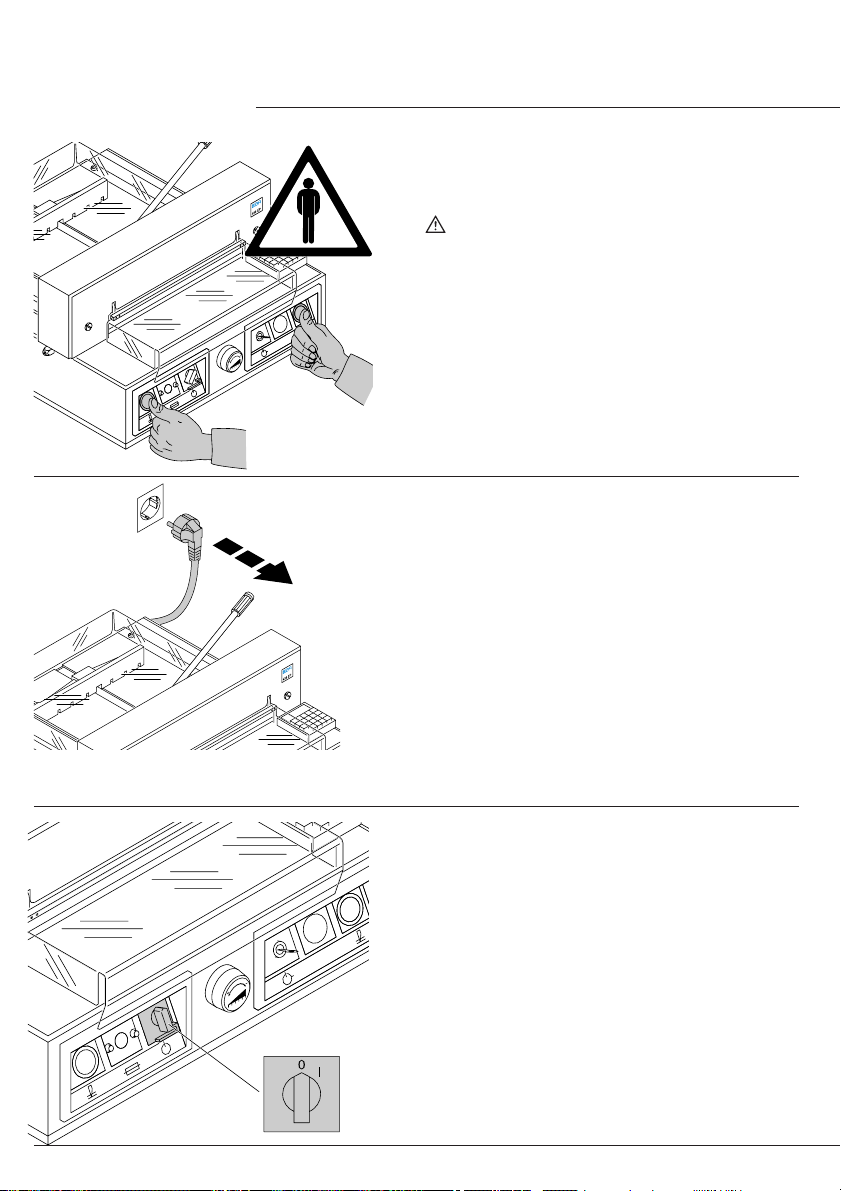 0 I