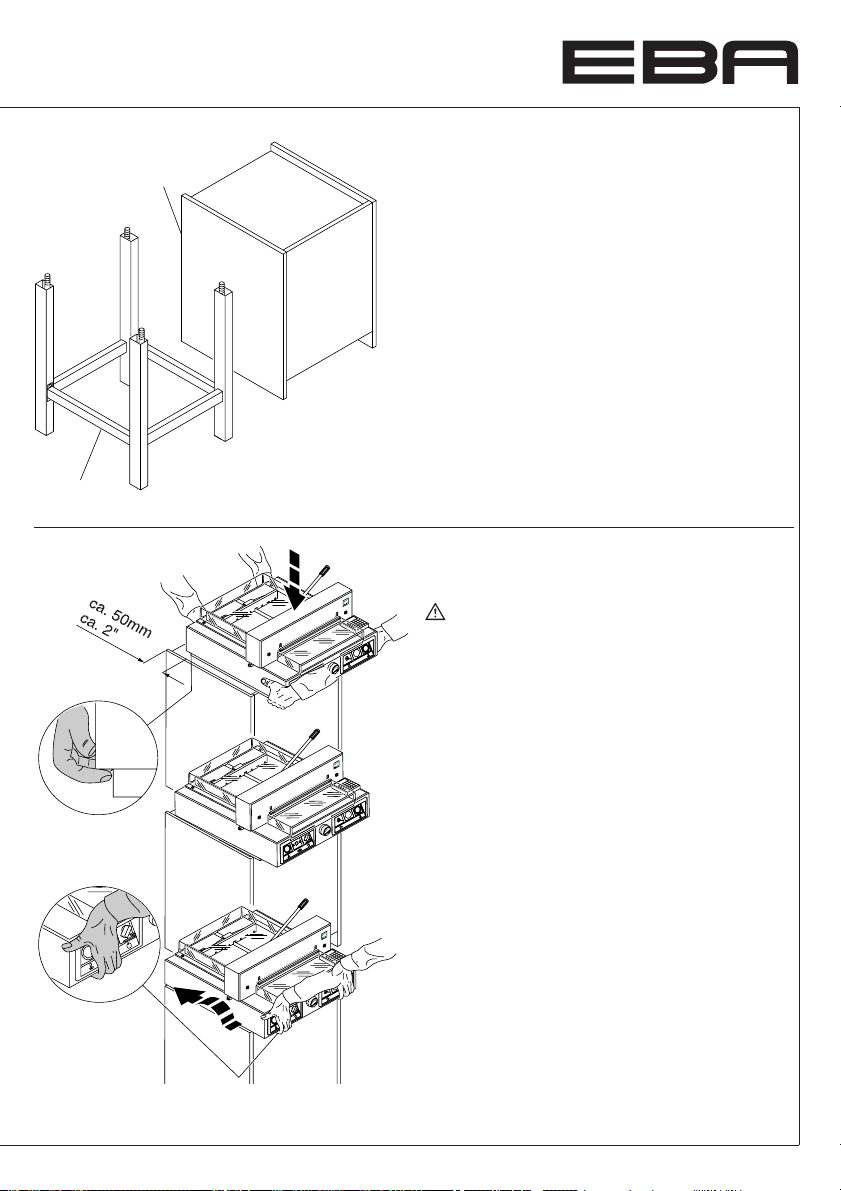 EBA

ca. 50mm
ca. 2"