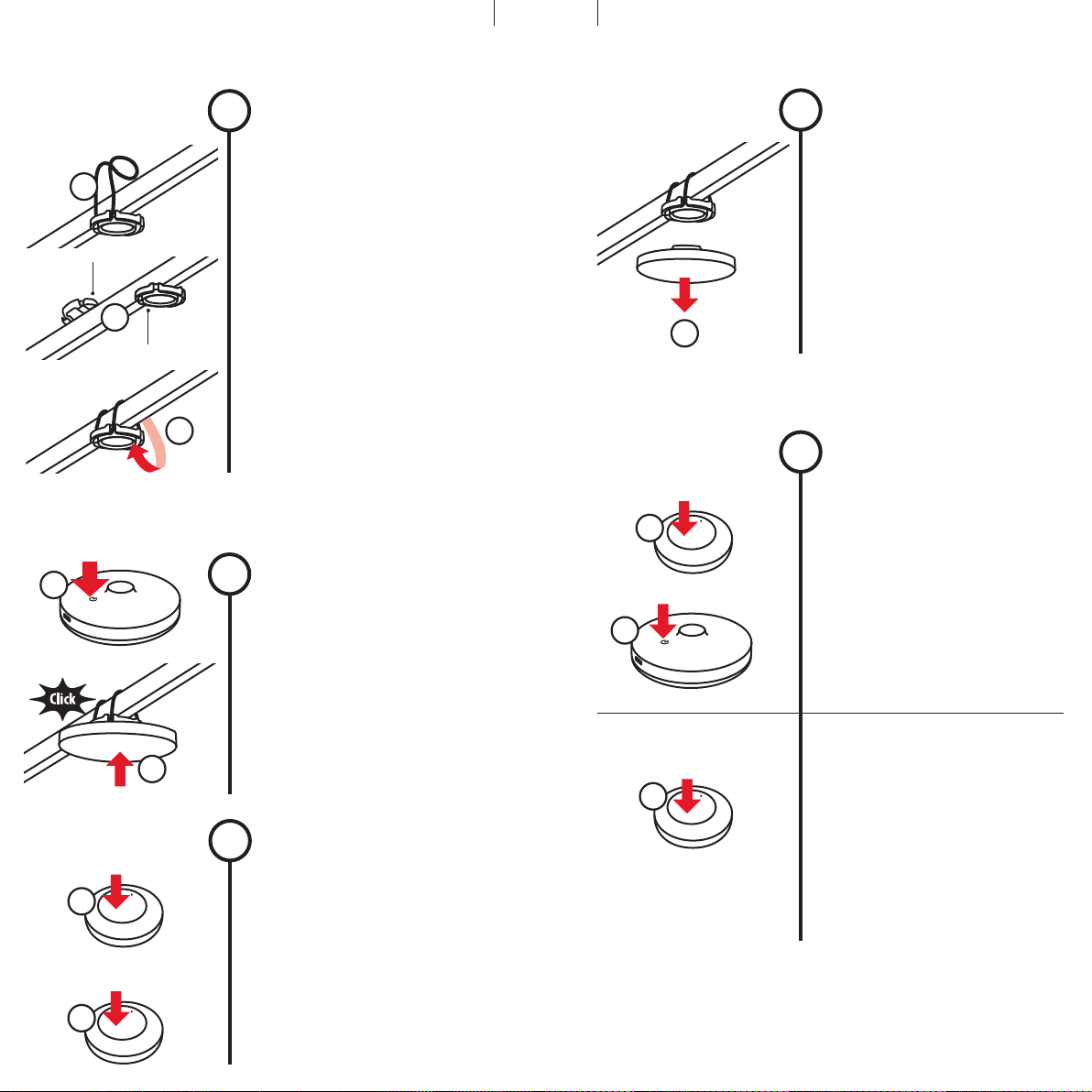 Click