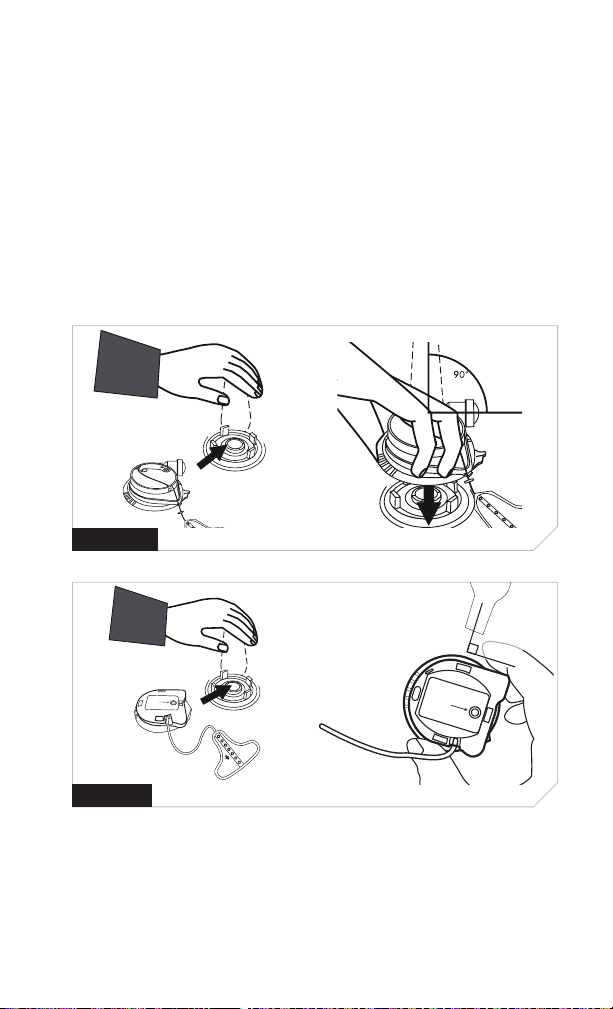 90°