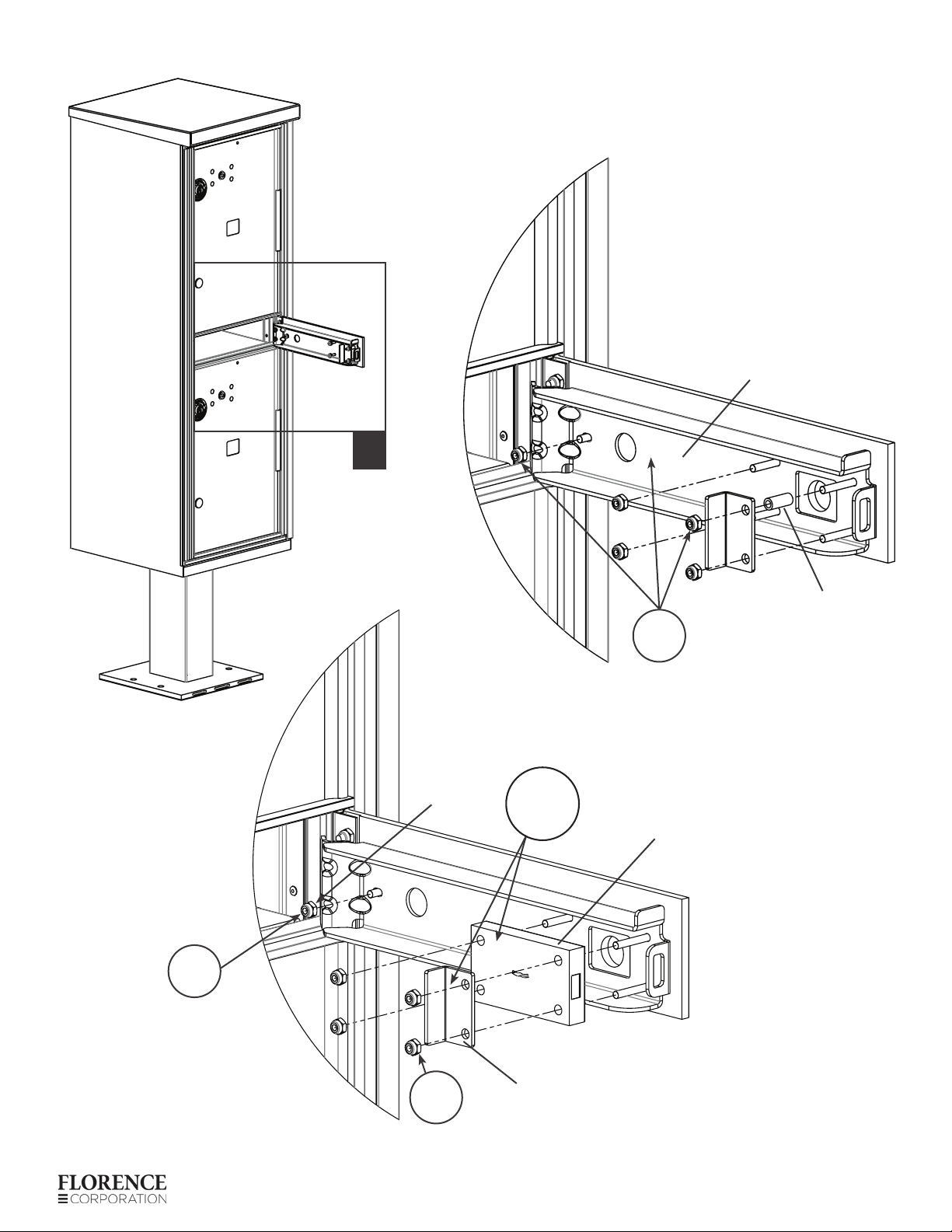 FLORENCE
CORPORATION