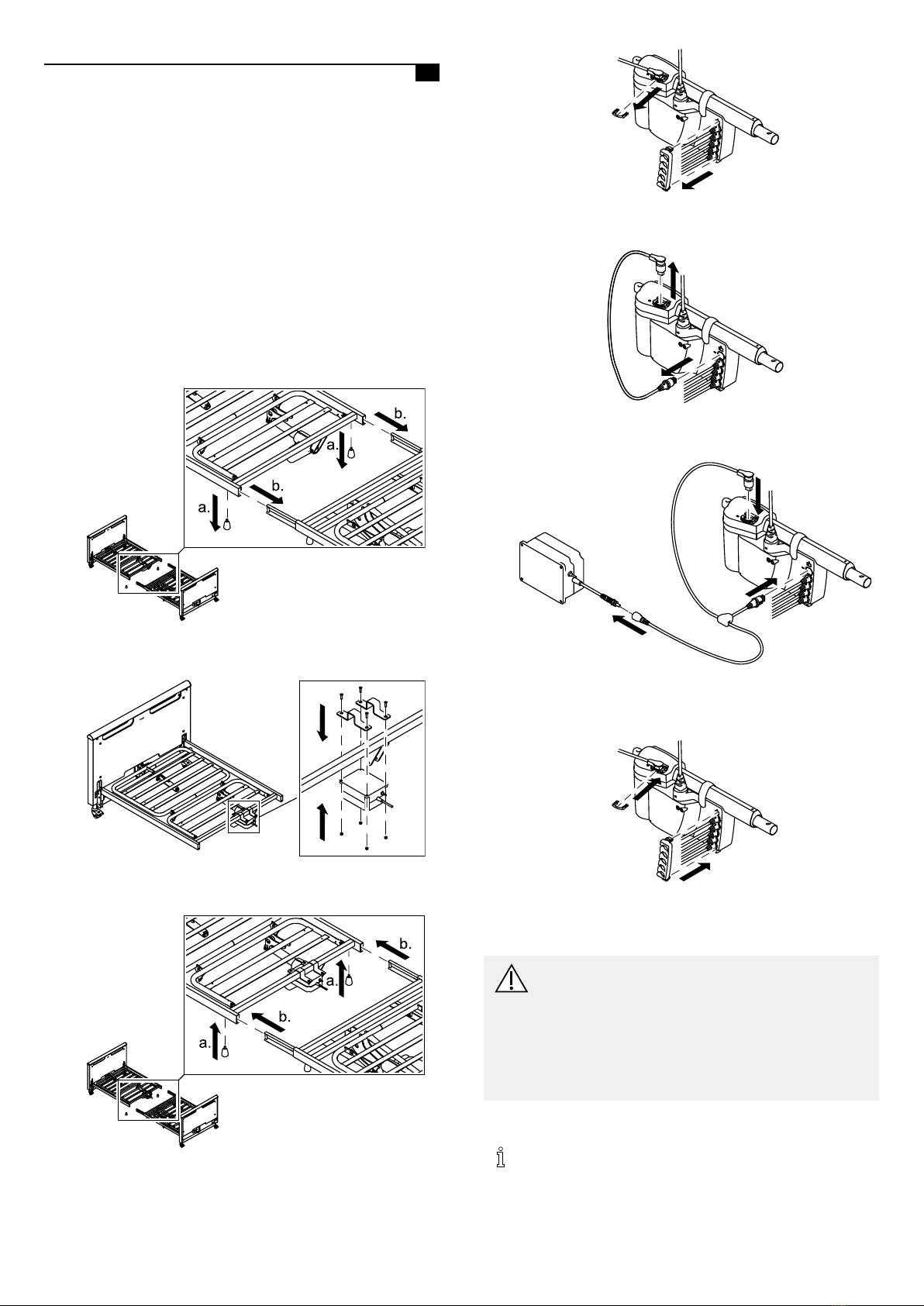 b.

a.

b.

a.

b.

a.

b.

a.