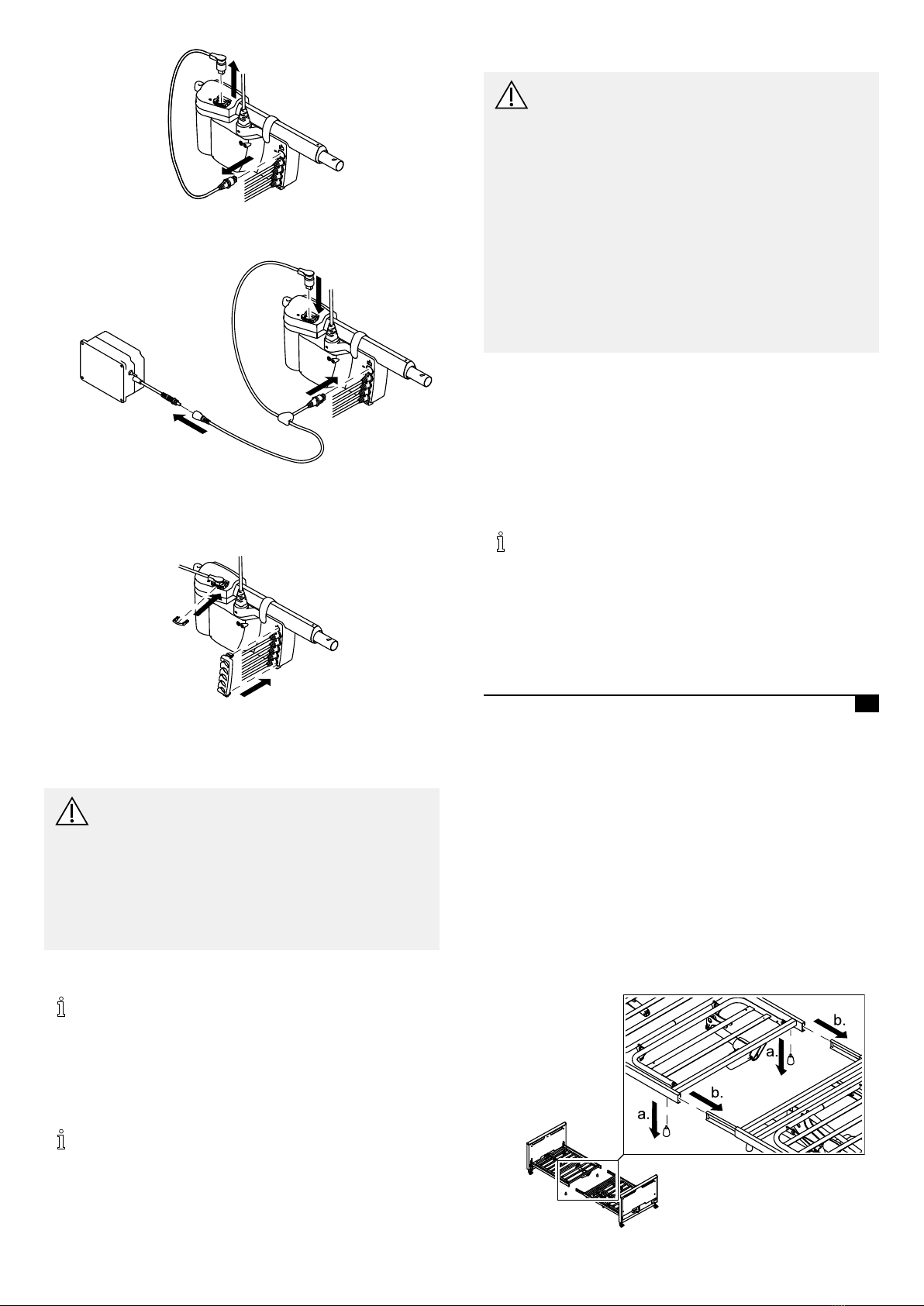 b.

a.

b.

a.