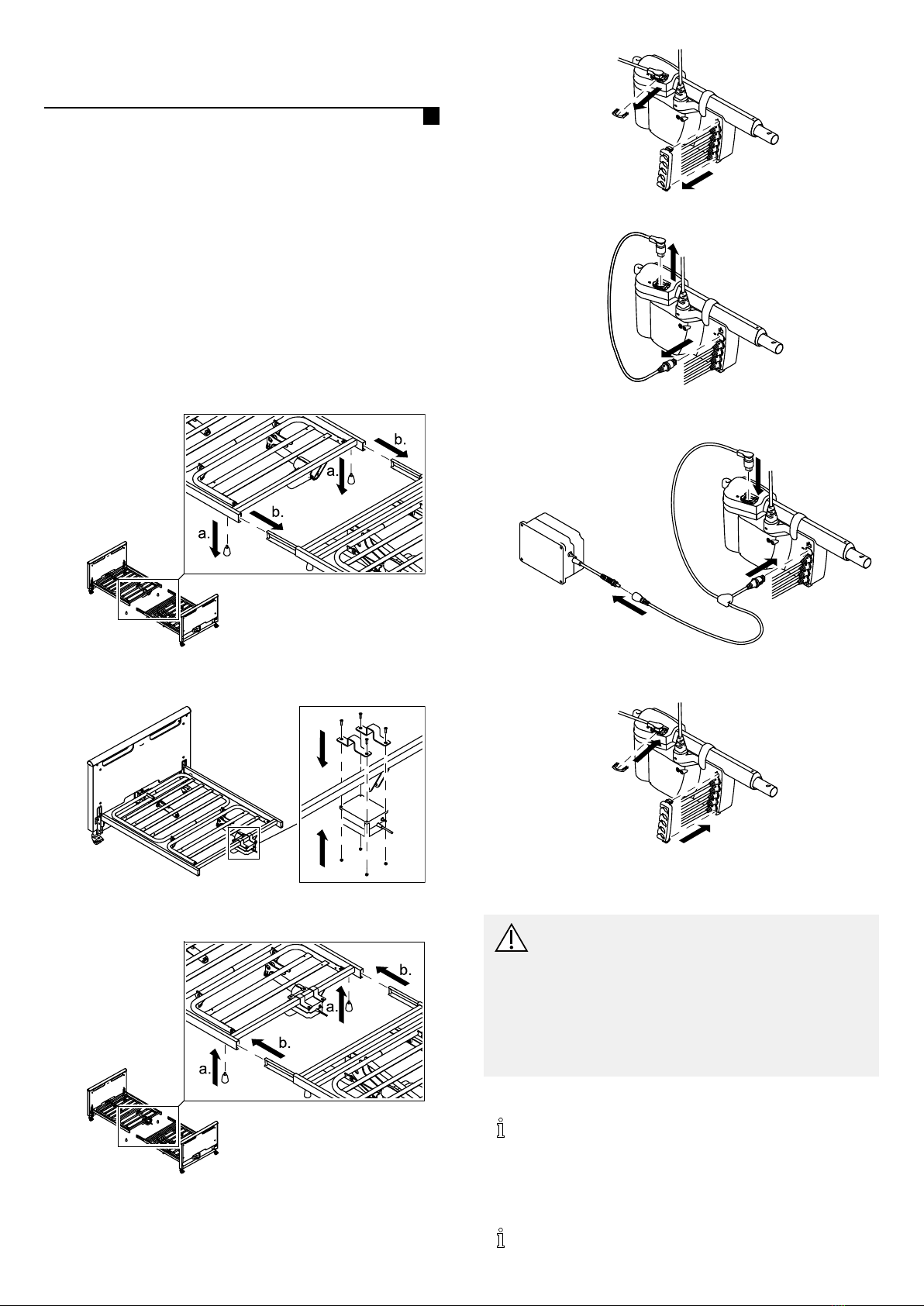 b.

a.

b.

a.

b.

a.

b.

a.