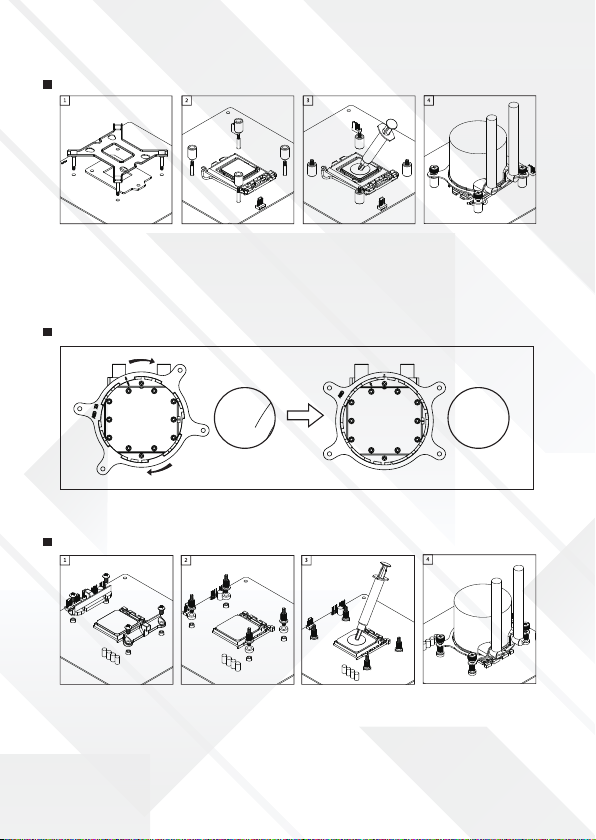 1

2

3

4

1

2

3

4