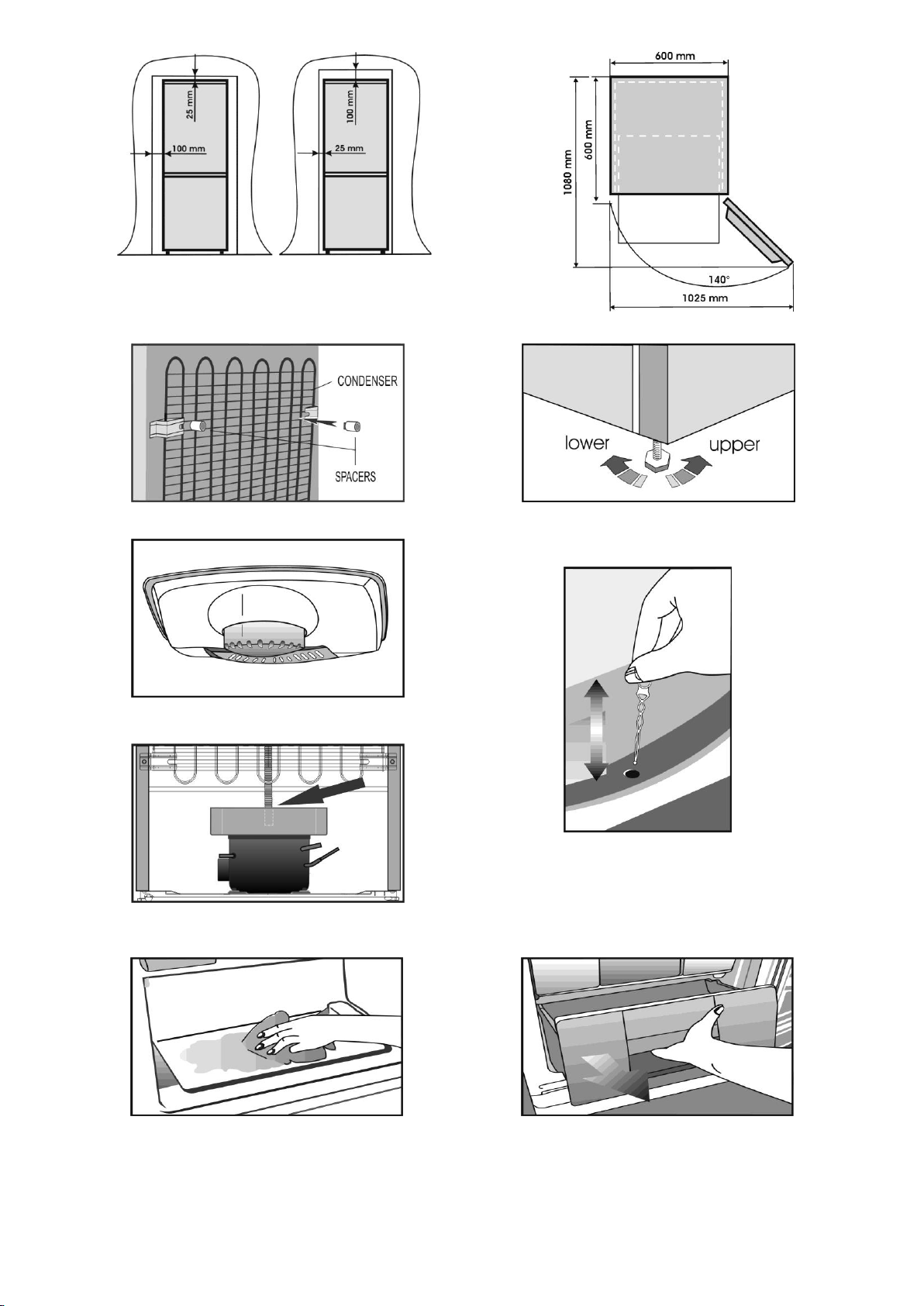 25 mm
100 mm

100 mm
25 mm

600 mm
600 mm
1080 mm
140°
1025 mm

CONDENSER
SPACERS

lower
upper