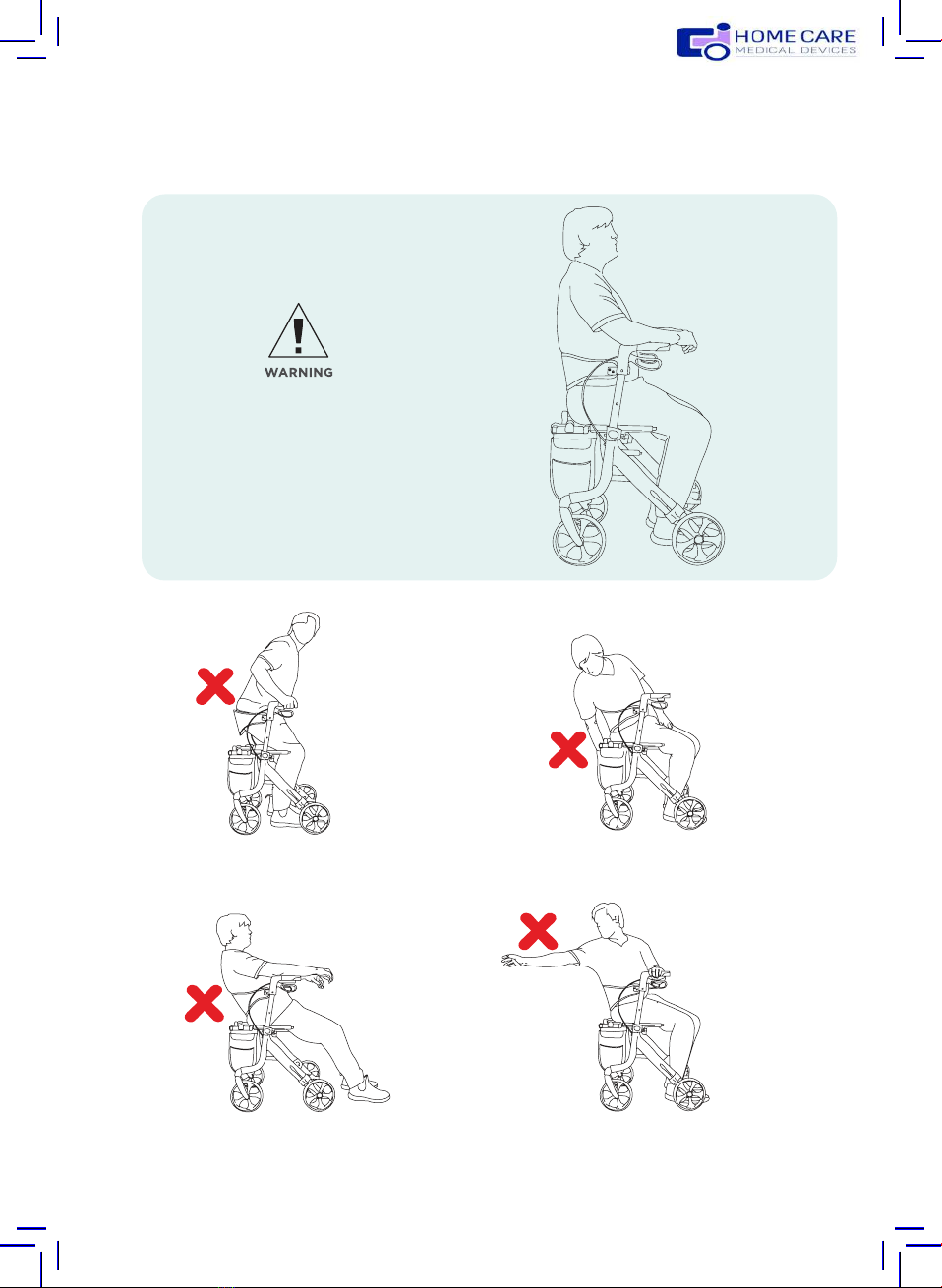 HOME CARE
MEDICAL DEVICES

WARNING