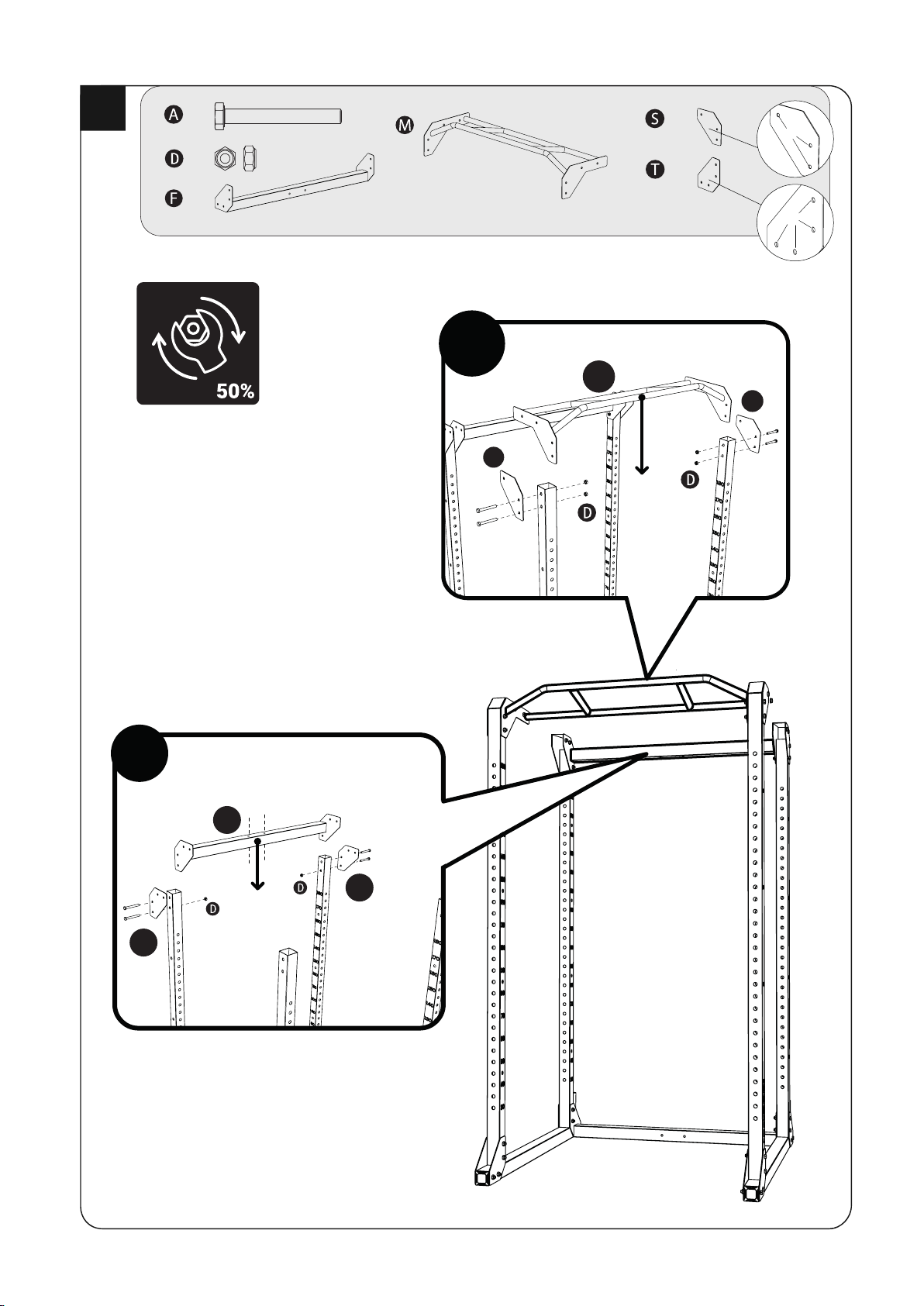 A
D
F
M
S
T

50%

D
D

D
D