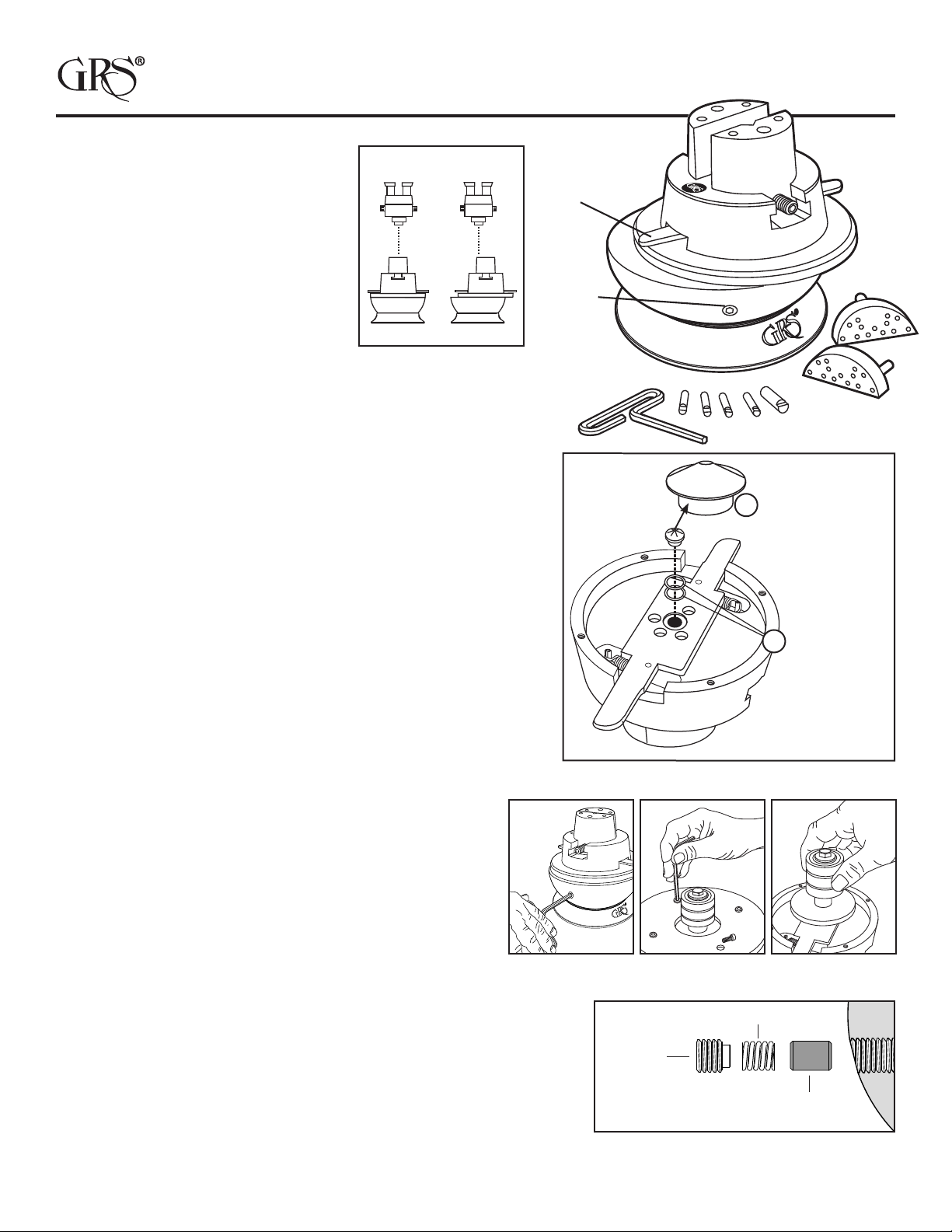 GRS®