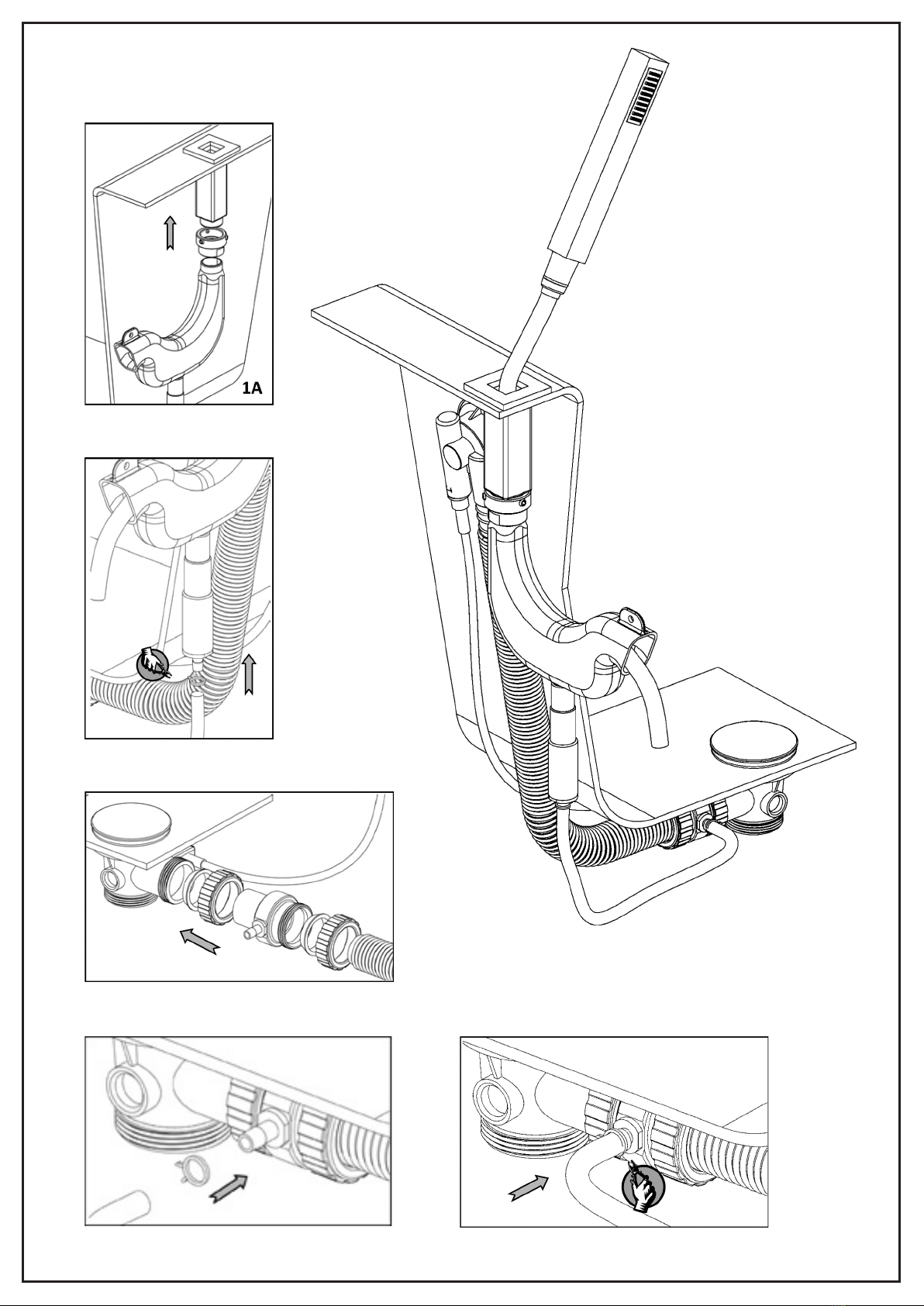 1A