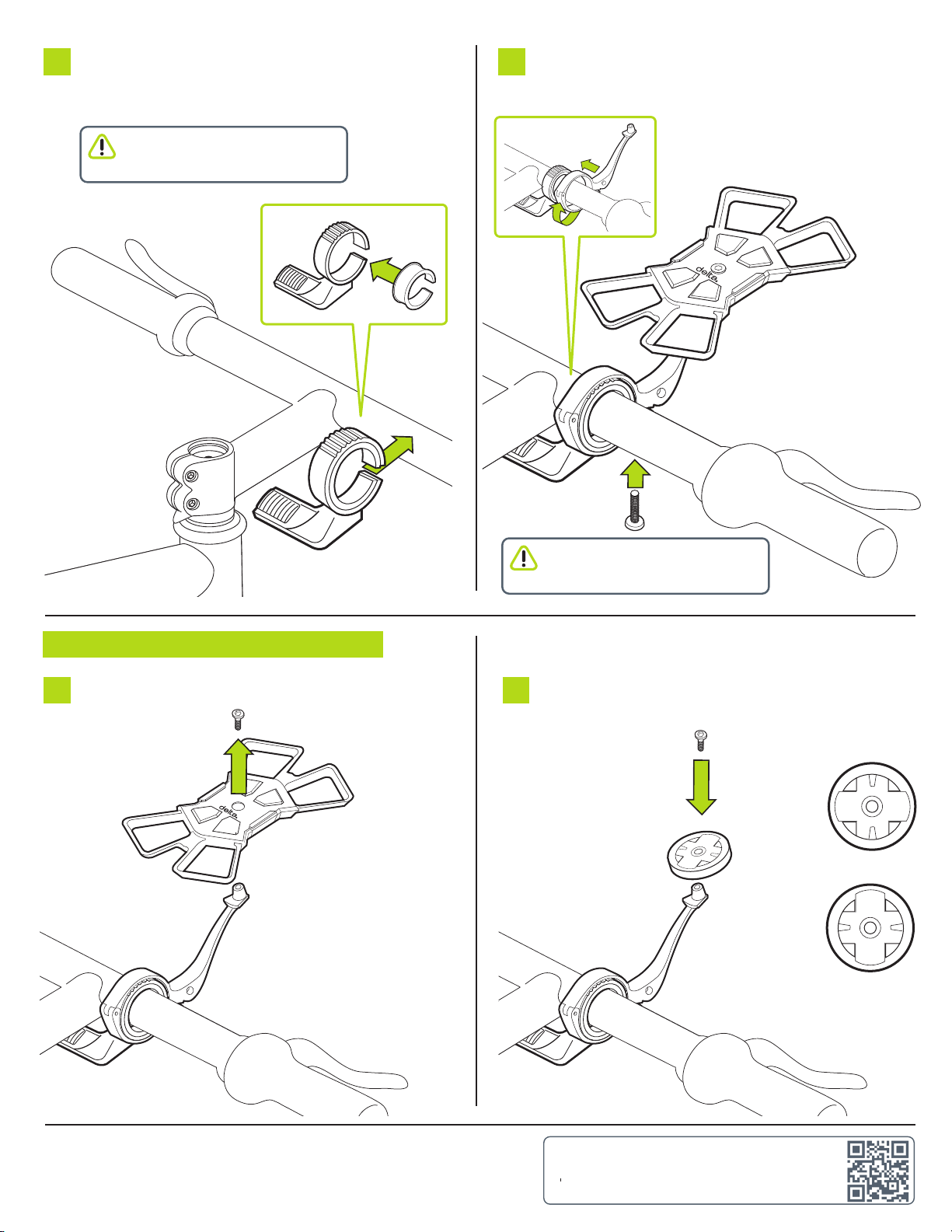 delta

delta