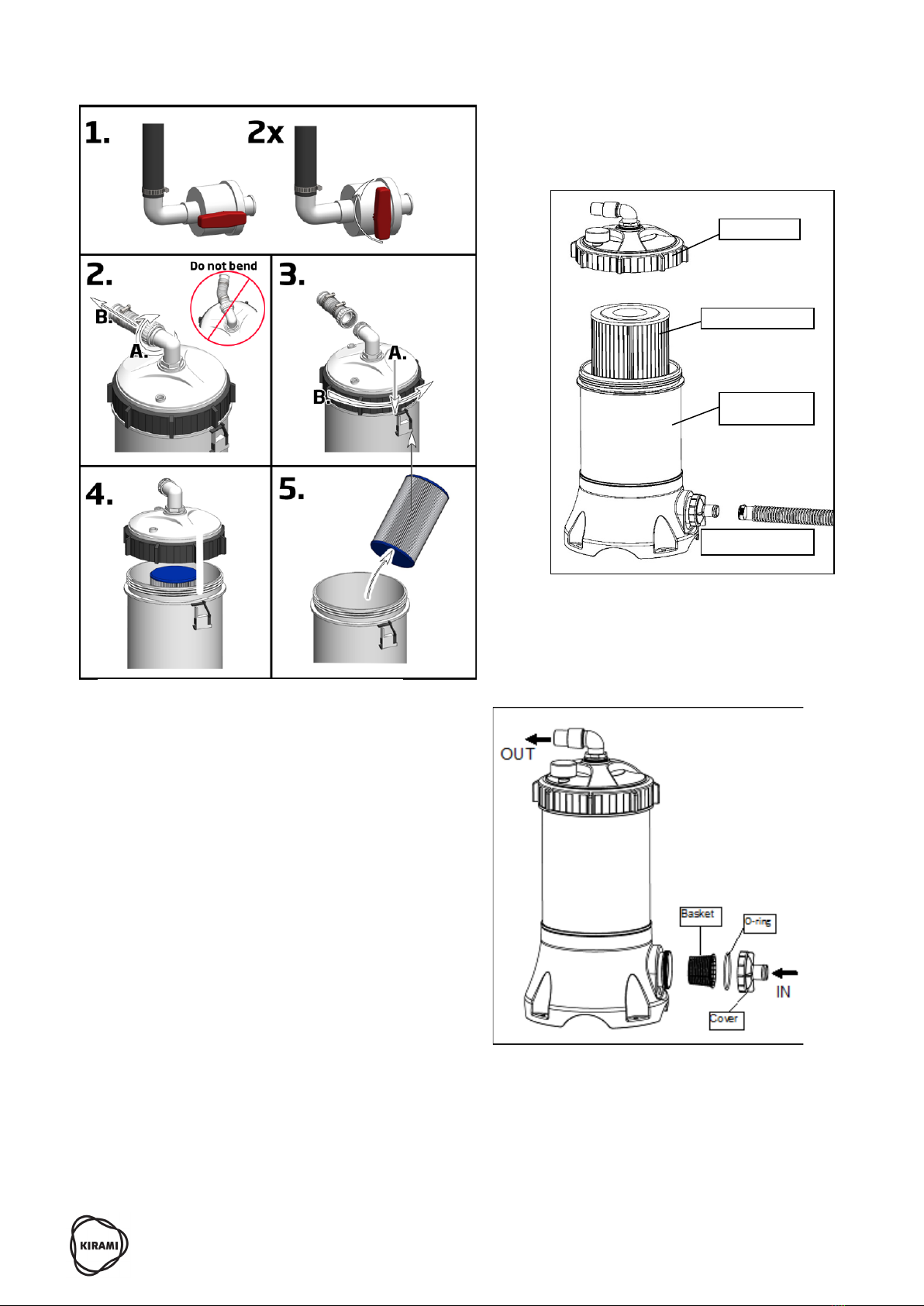 1.

2x

2.

Do not bend

B.

A.

3.

A.

B.

4.

5.

OUT

Basket

O-ring

IN

Cover

KIRAMI