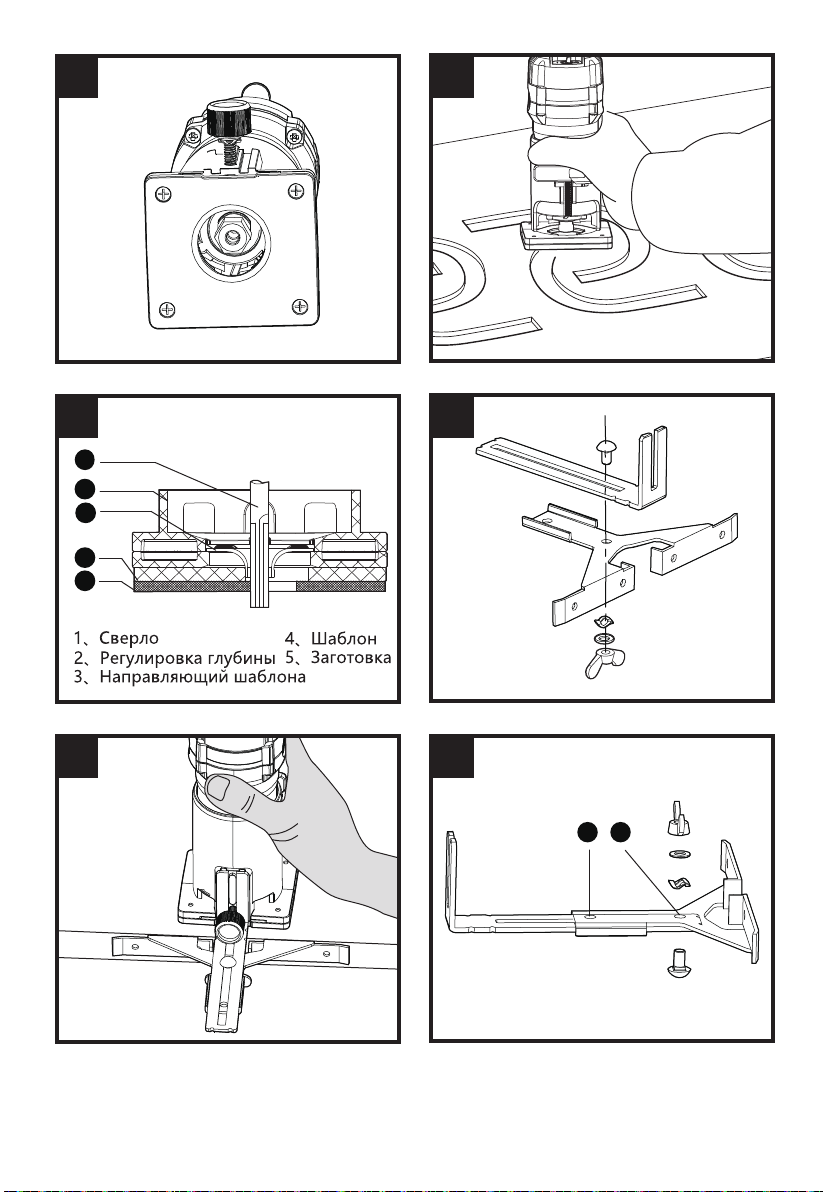 1、Сверло
2、Регулировка глубины
3、Направляющий шаблона
4、Шаблон
5、Заготовка