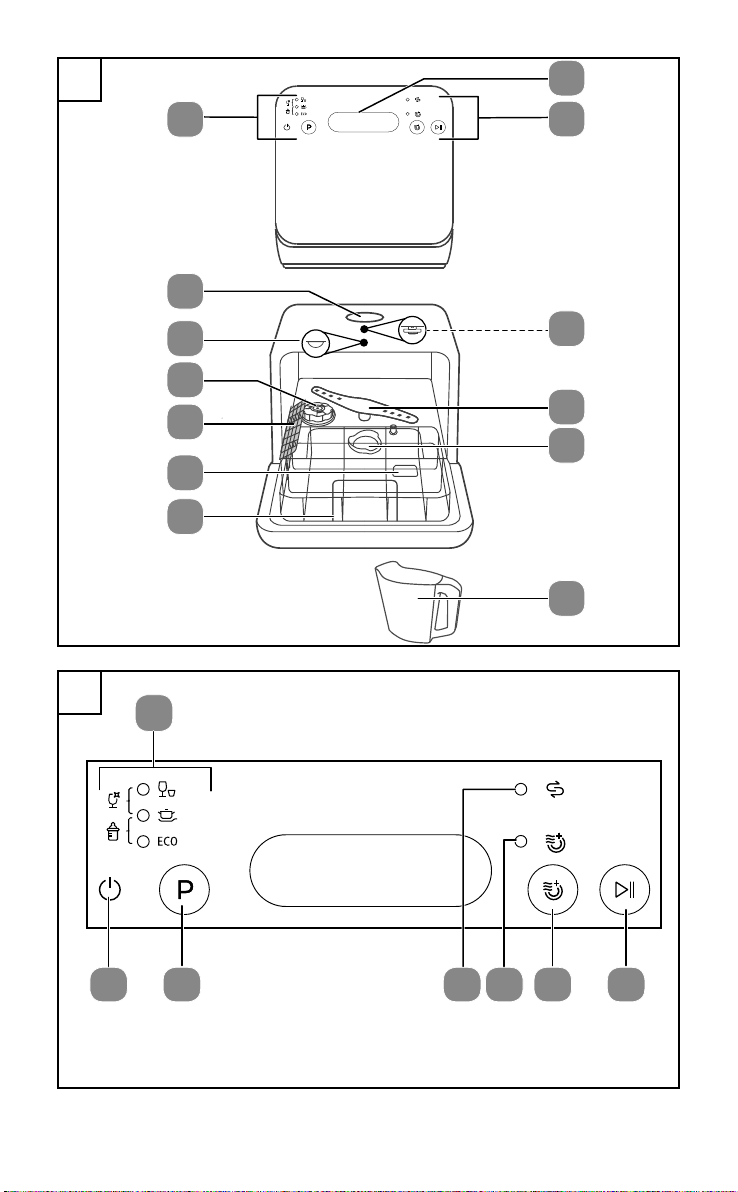 P

ECO

P