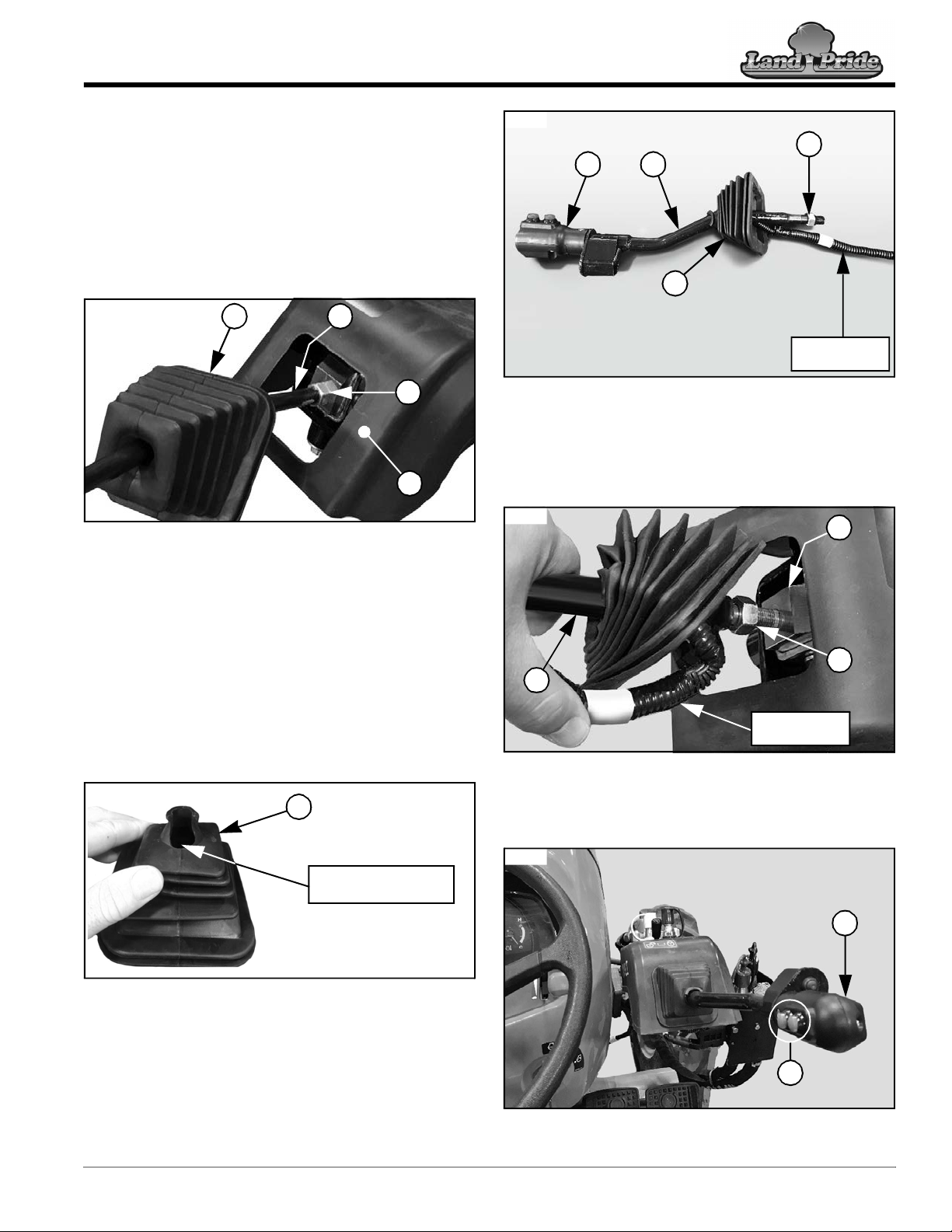 Land Pride