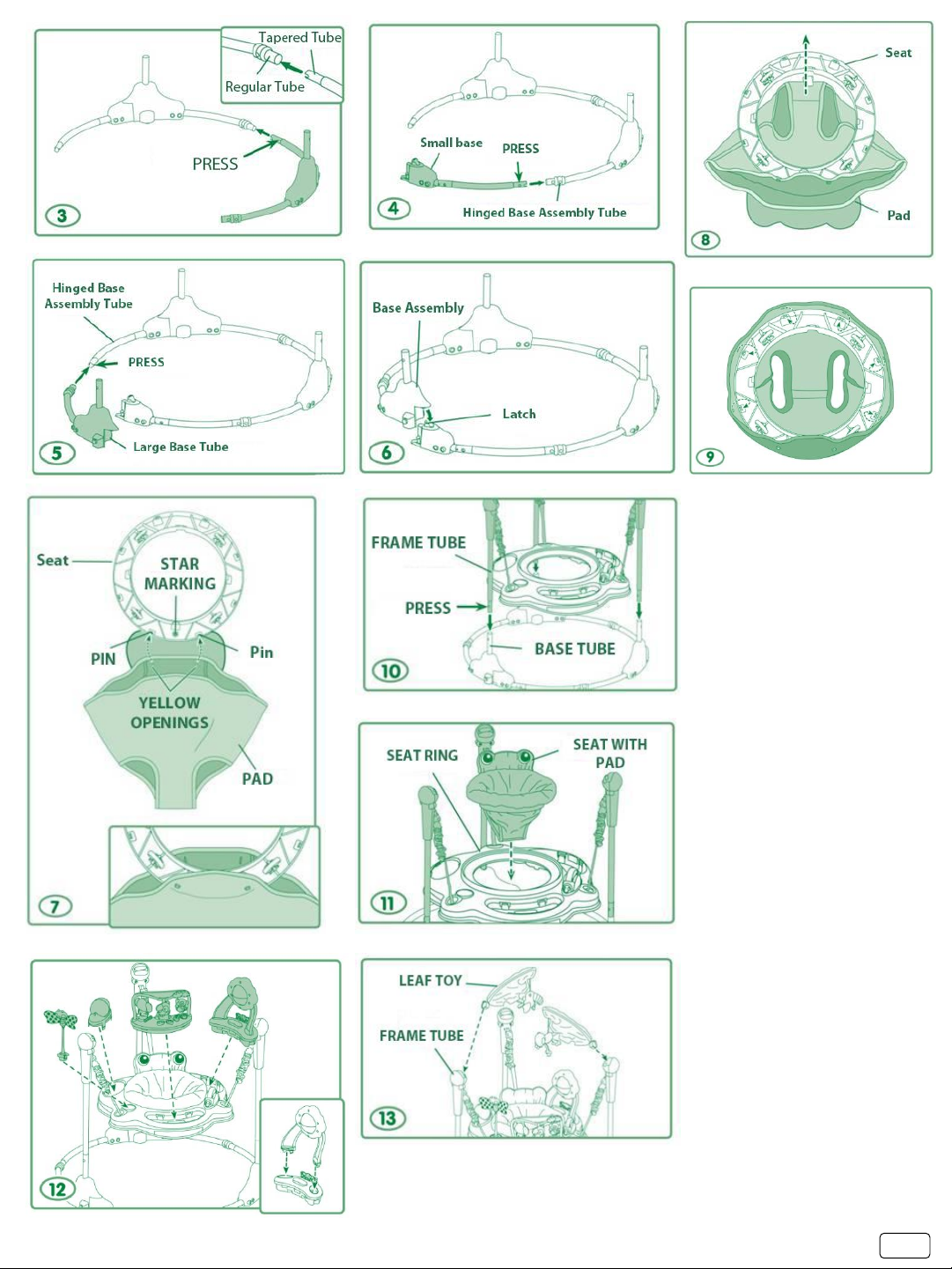 Tapered Tube

Regular Tube

PRESS

3

Small base

PRESS

Hinged Base Assembly Tube

4

Seat

Pad

8

Hinged Base Assembly Tube

PRESS

Large Base Tube

5

Base Assembly

Latch

6

9

Seat

STAR MARKING

PIN

Pin

YELLOW OPENINGS

PAD

7

FRAME TUBE

PRESS

BASE TUBE

10

SEAT RING

SEAT WITH PAD

11

12

LEAF TOY

FRAME TUBE

13