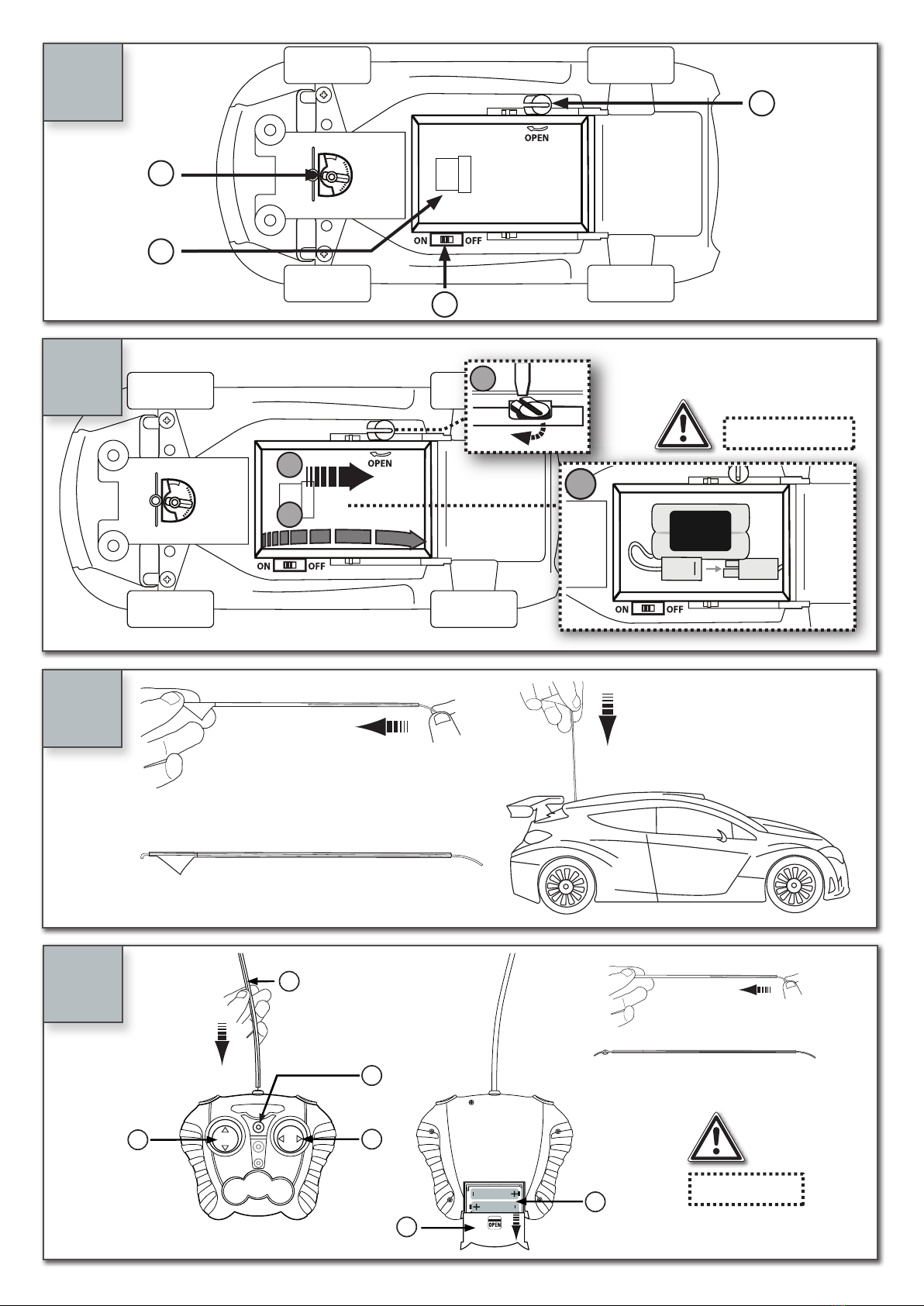 OPEN

ON OFF

OPEN

ON OFF

ON OFF

OPEN