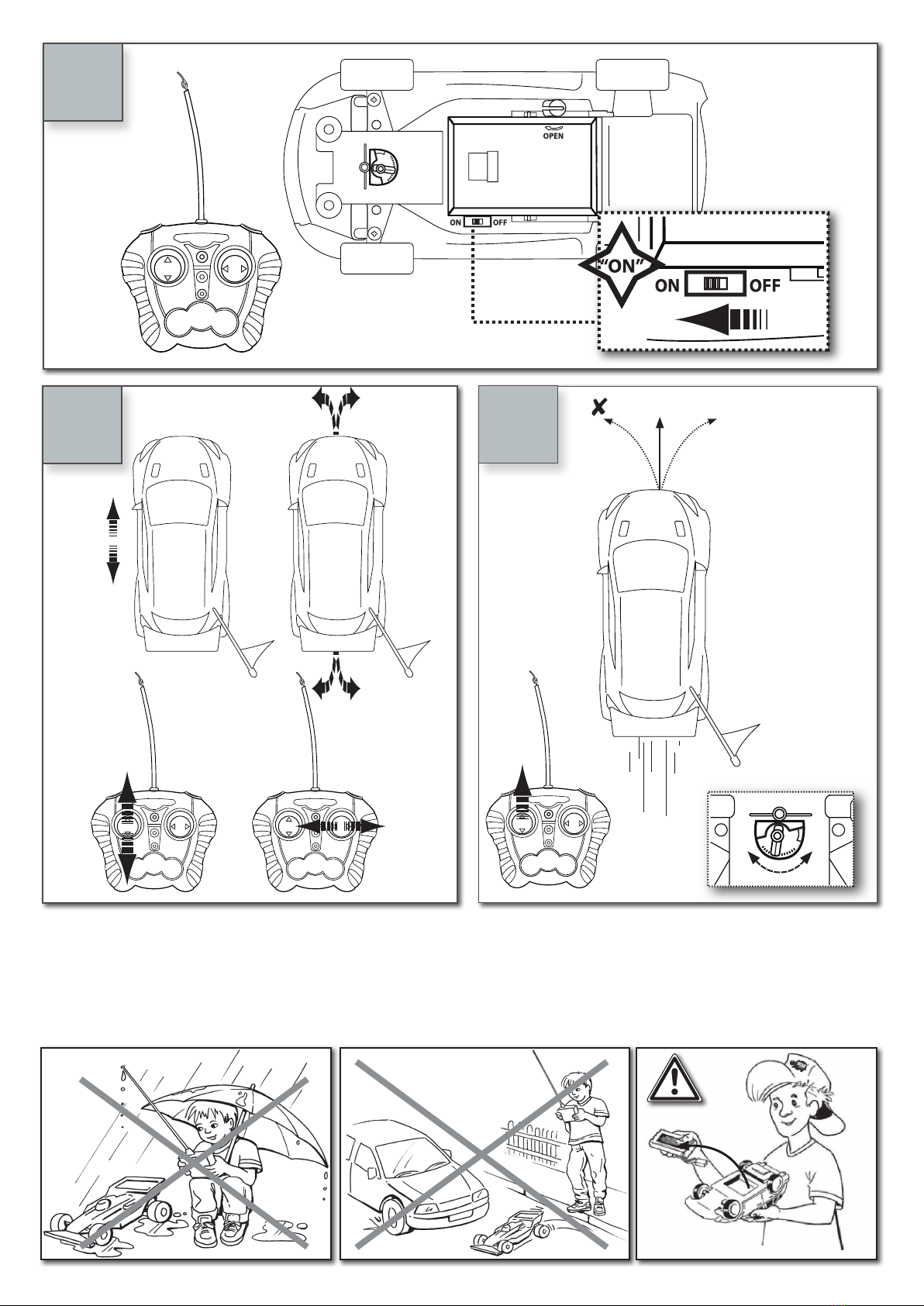 OPEN

ON OFF

"ON"

ON OFF