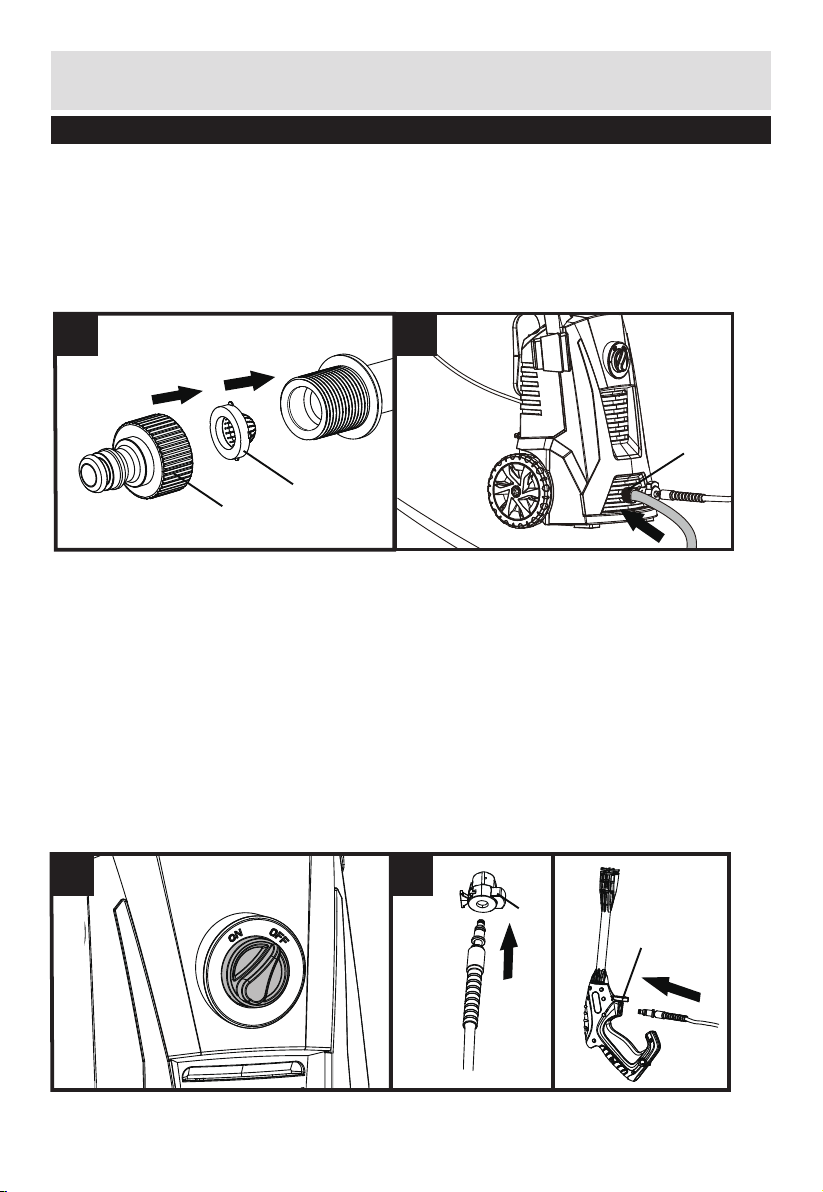 ON OFF