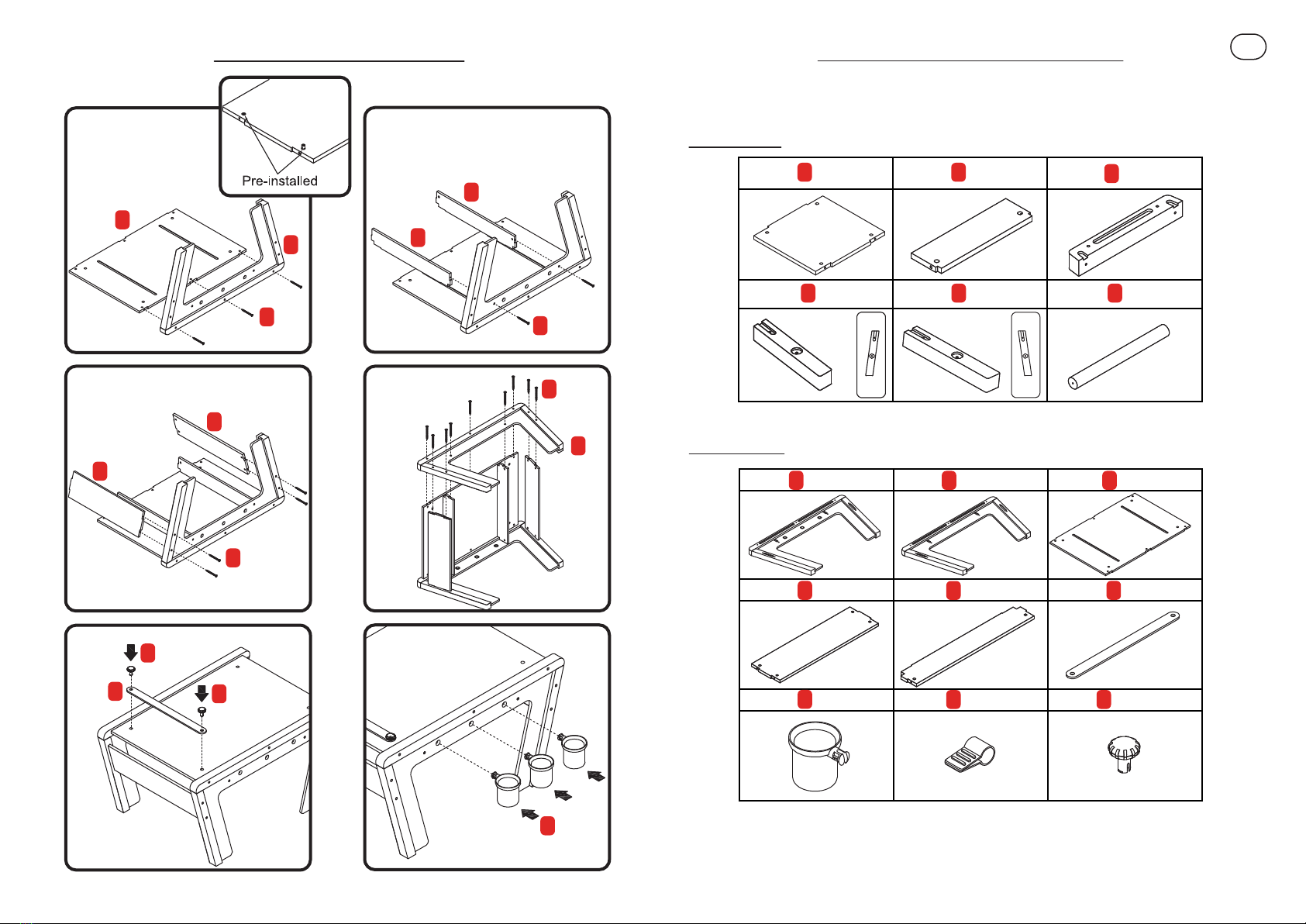 Pre-installed