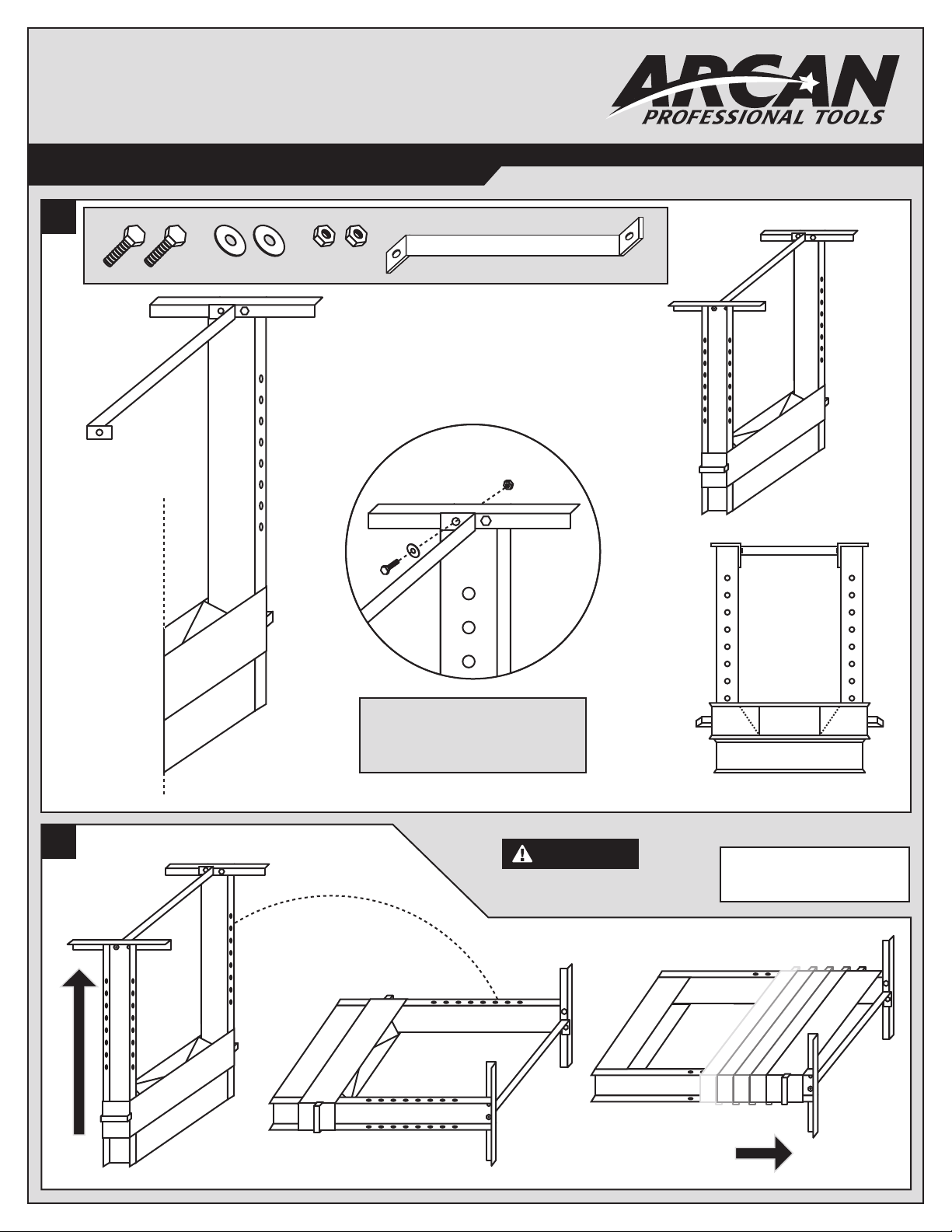 ARCAN
PROFESSIONAL TOOLS