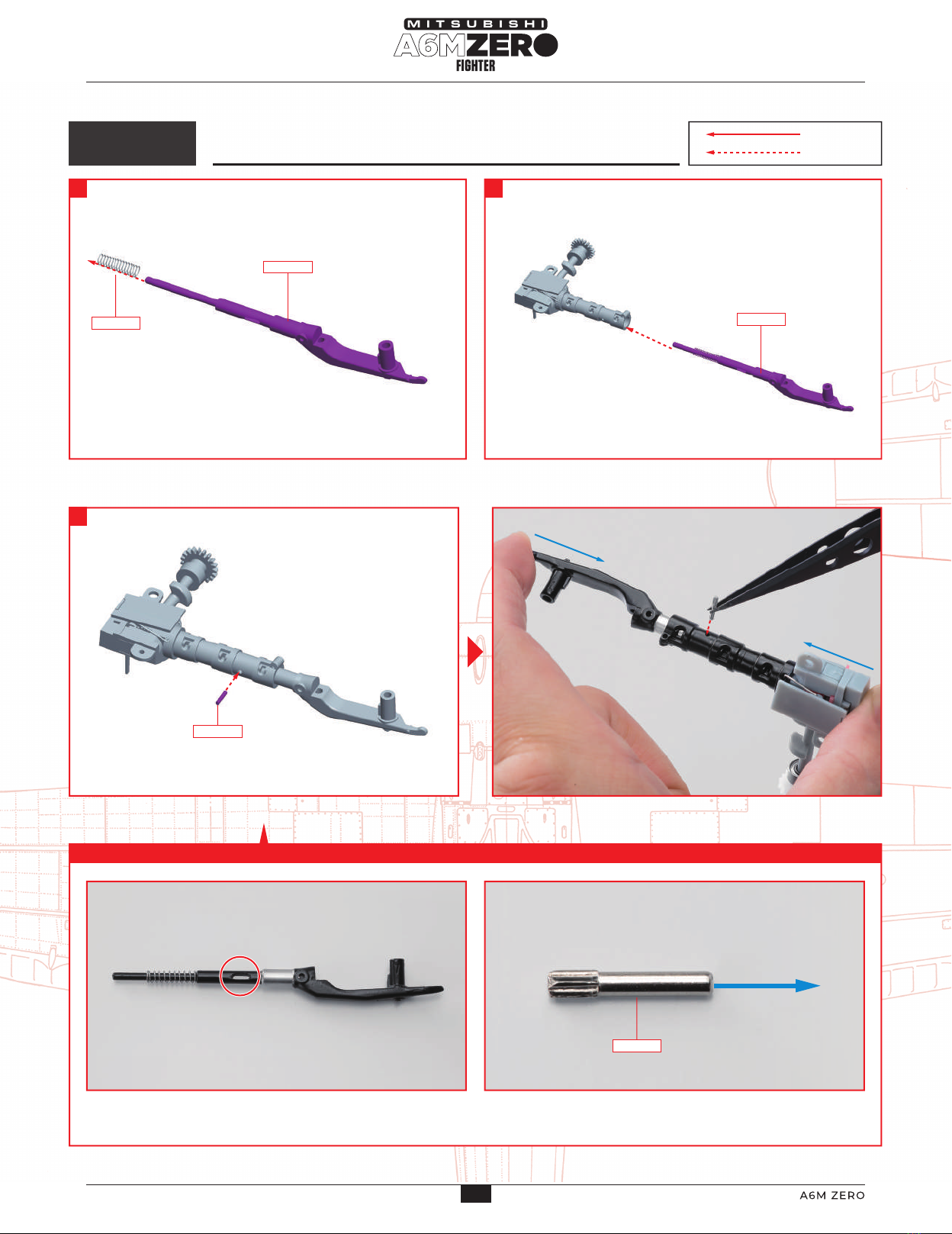 MITSUBISHI
A6M ZERO
FIGHTER

A6M ZERO