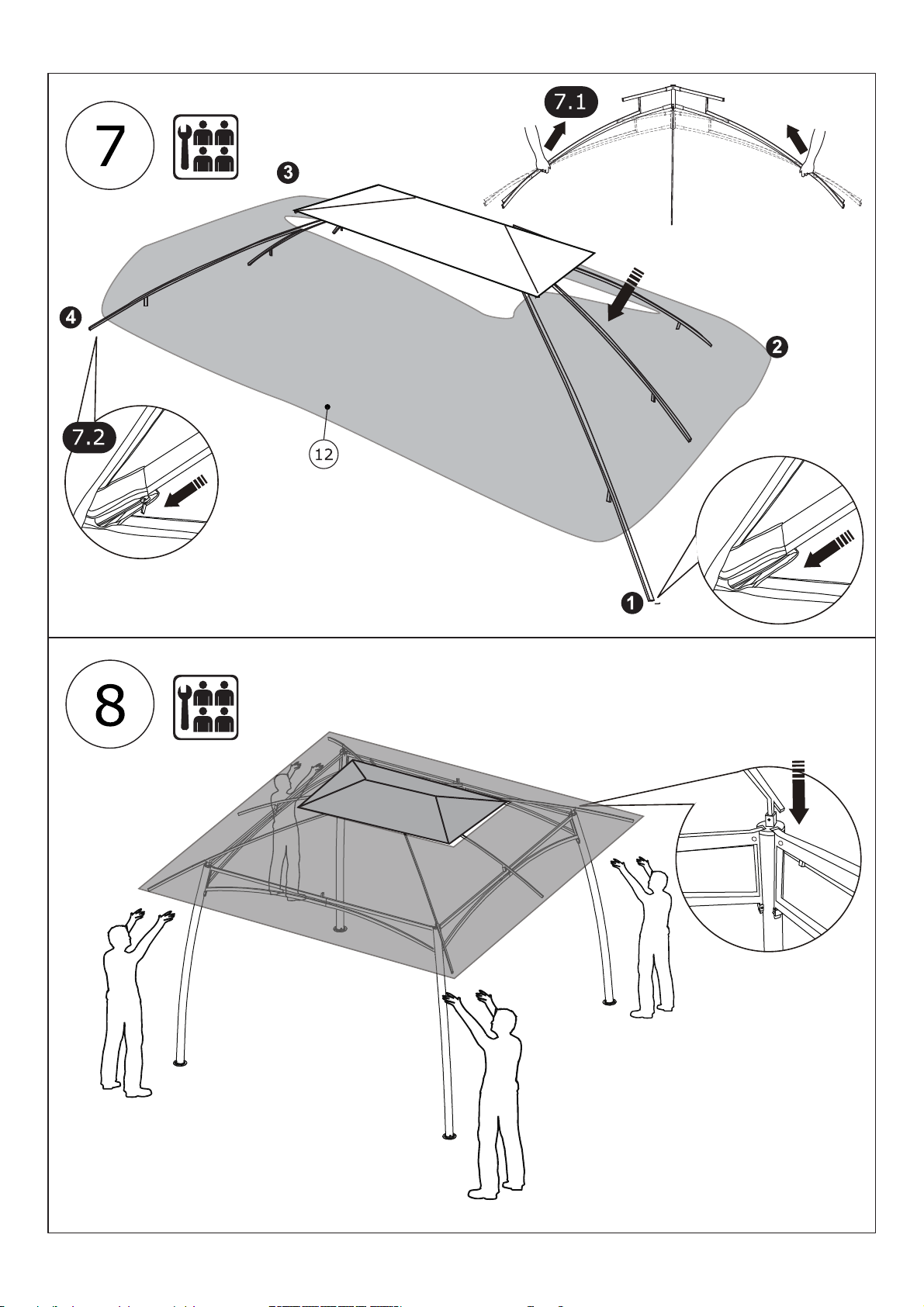 7

7.1

3

4

2

7.2

12

1

8