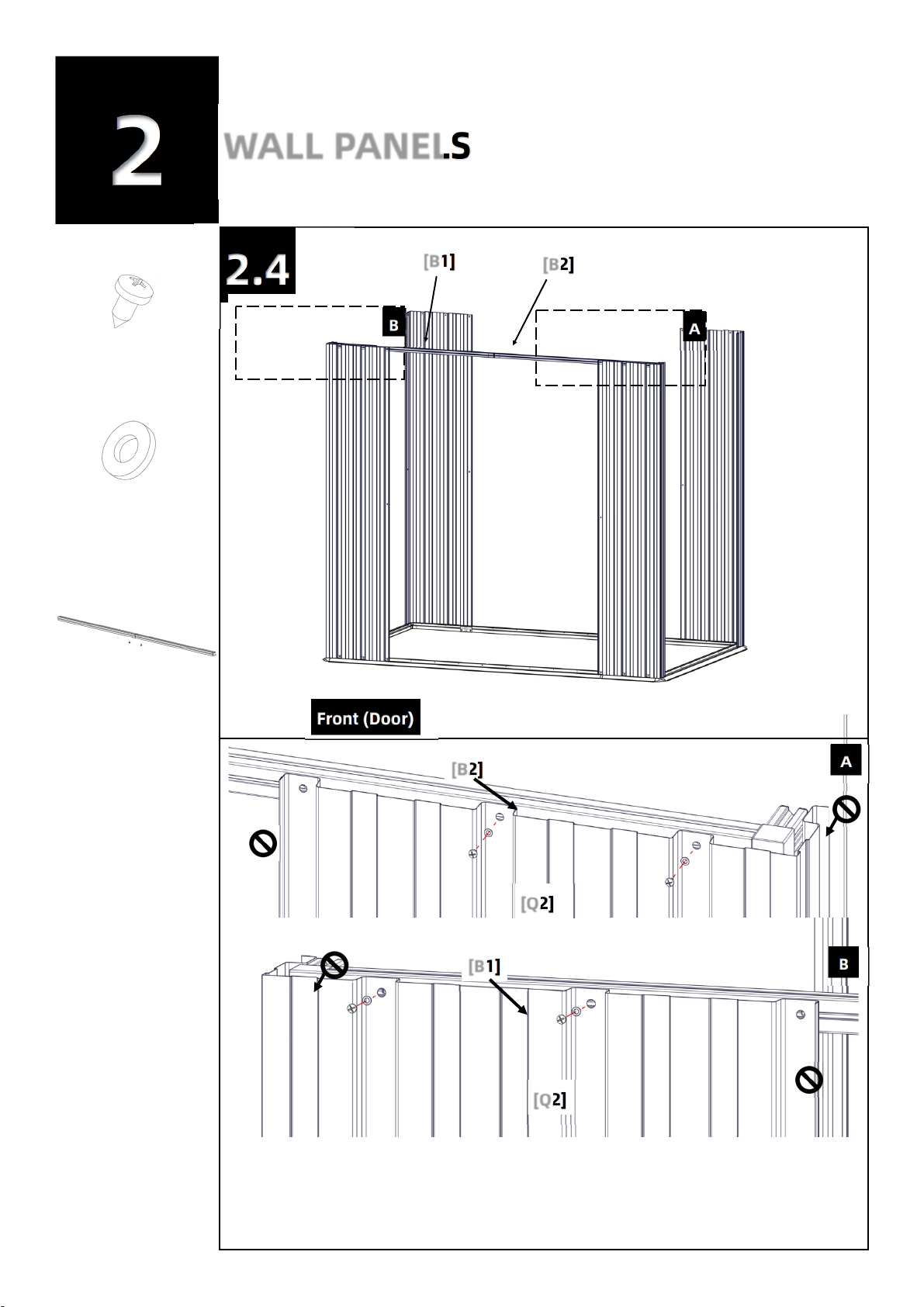 2

WALL PANELS

2.4

[B1]

[B2]

B

A

Front (Door)

[B2]

A

[Q2]

[B1]

B

[Q2]