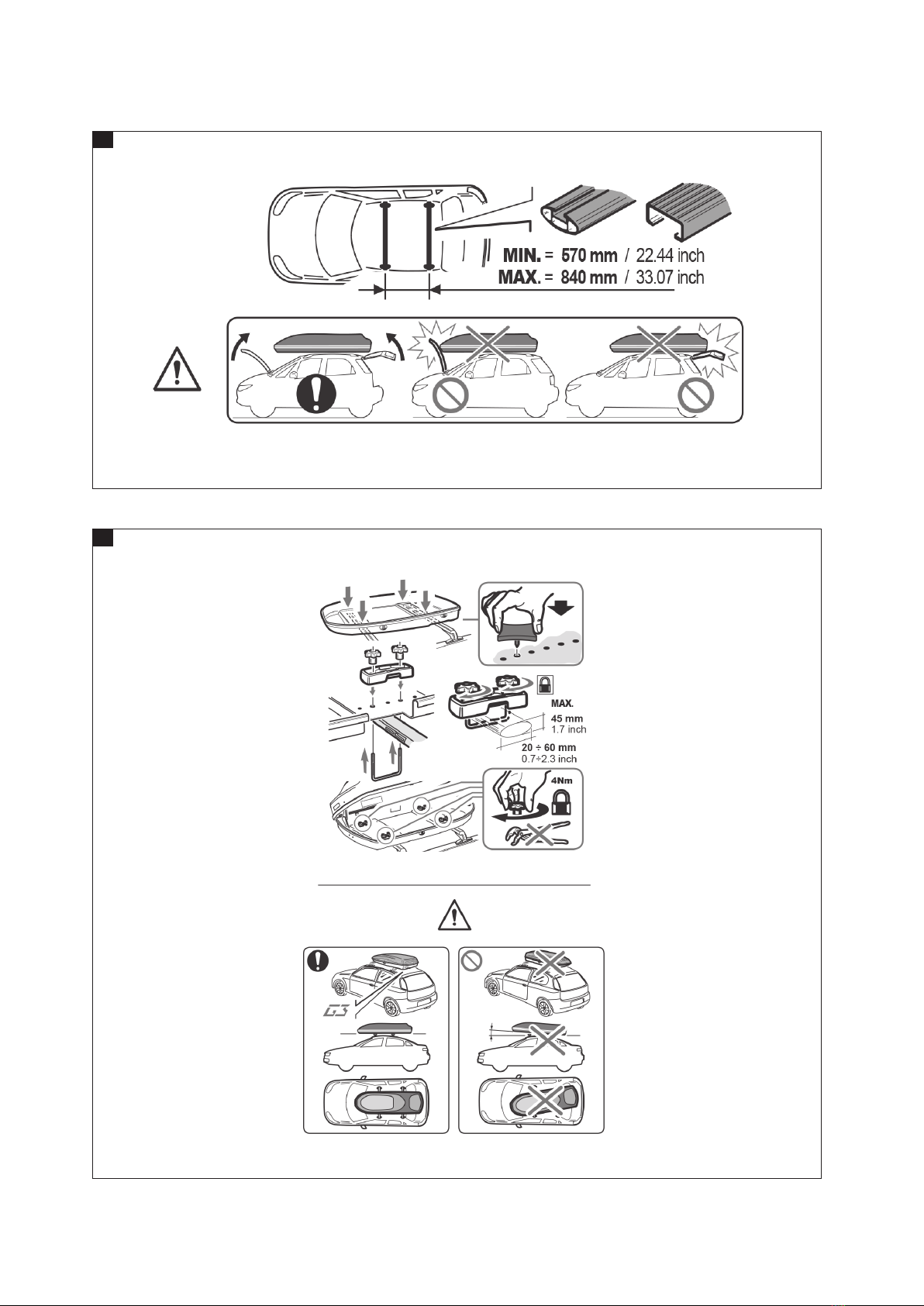 MIN. = 570 mm / 22.44 inch
MAX. = 840 mm / 33.07 inch

MAX.
45 mm
1.7 inch
20 ÷ 60 mm
0.7÷2.3 inch

4Nm

G3