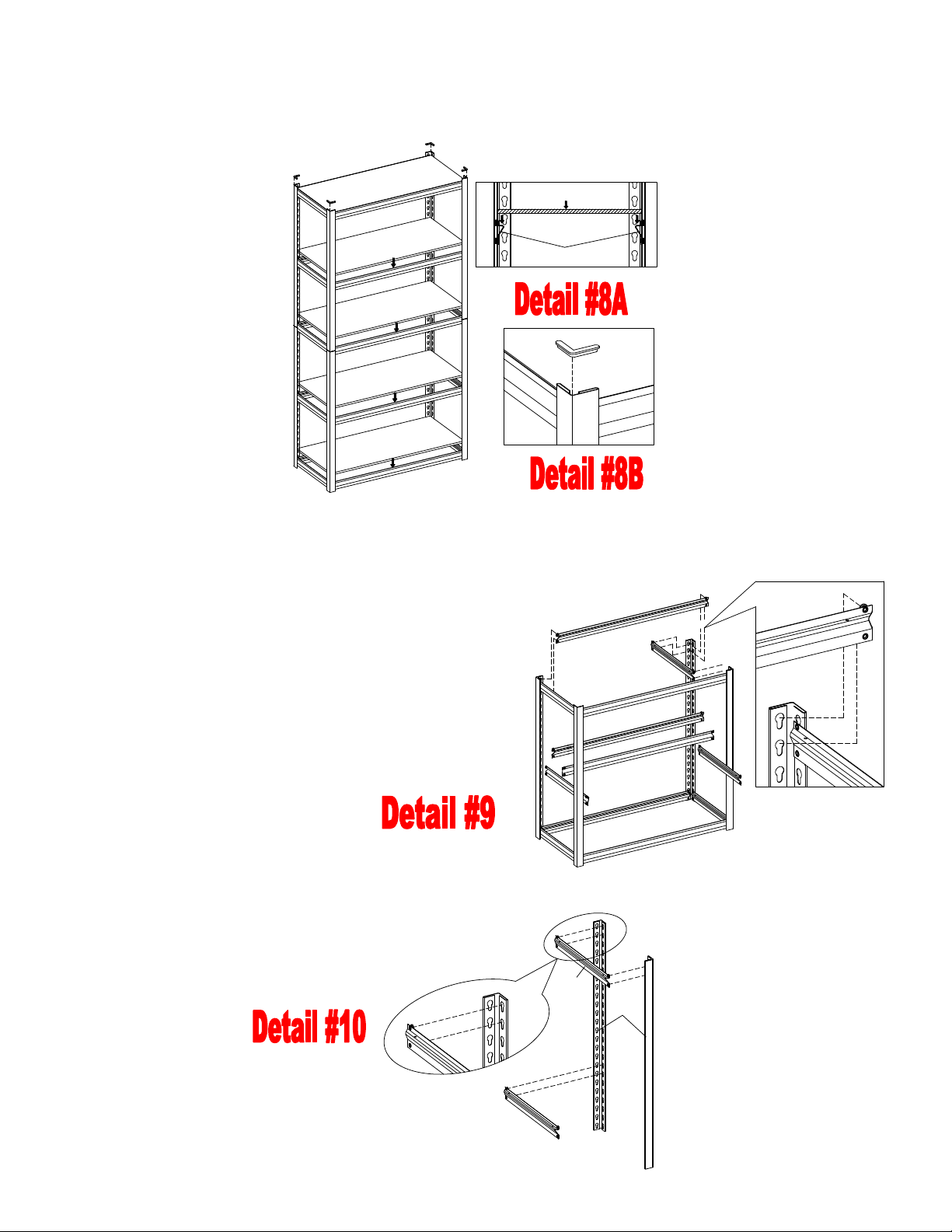 Detail #8A

Detail #8B

Detail #9

Detail #10