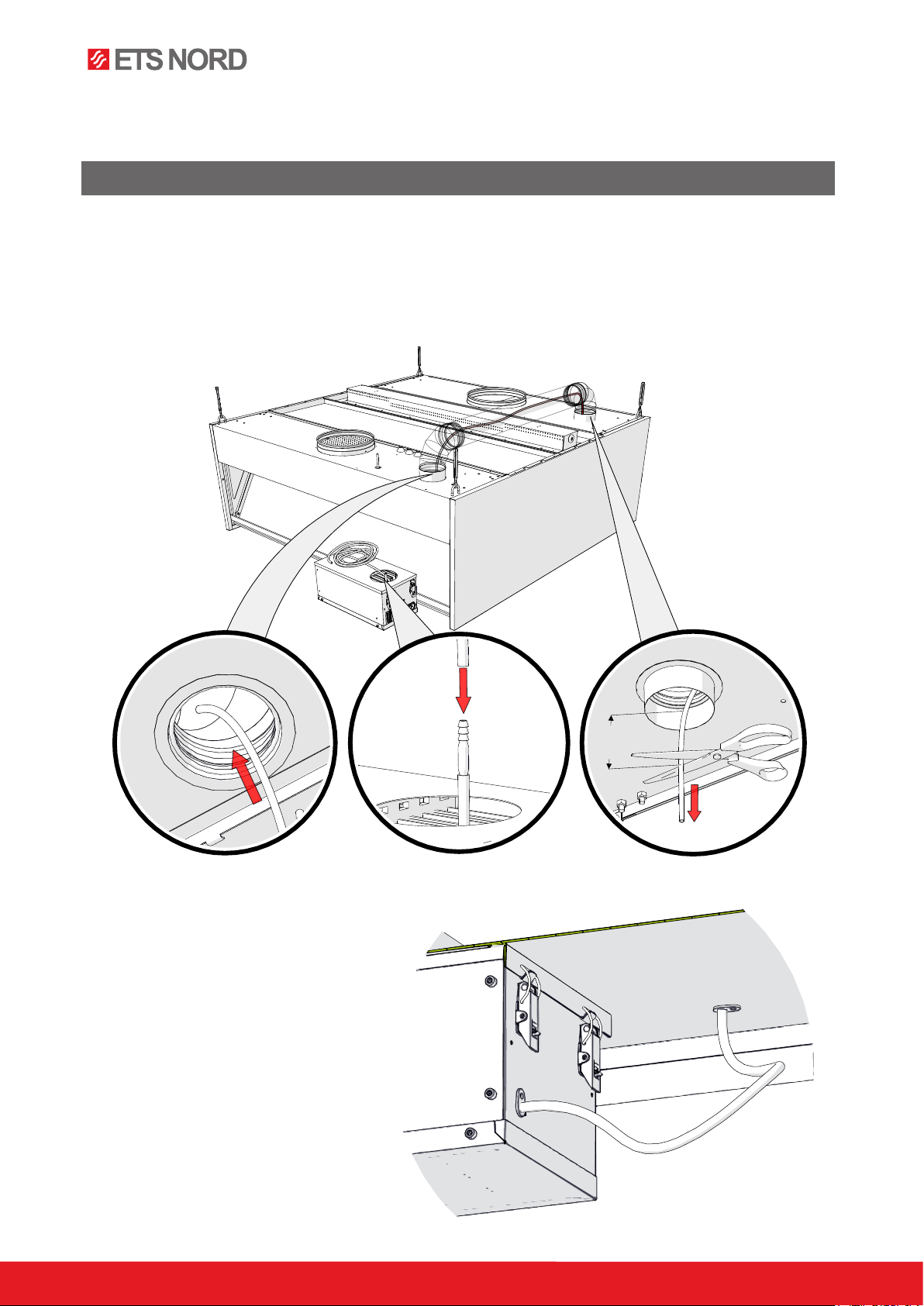 ETS NORD