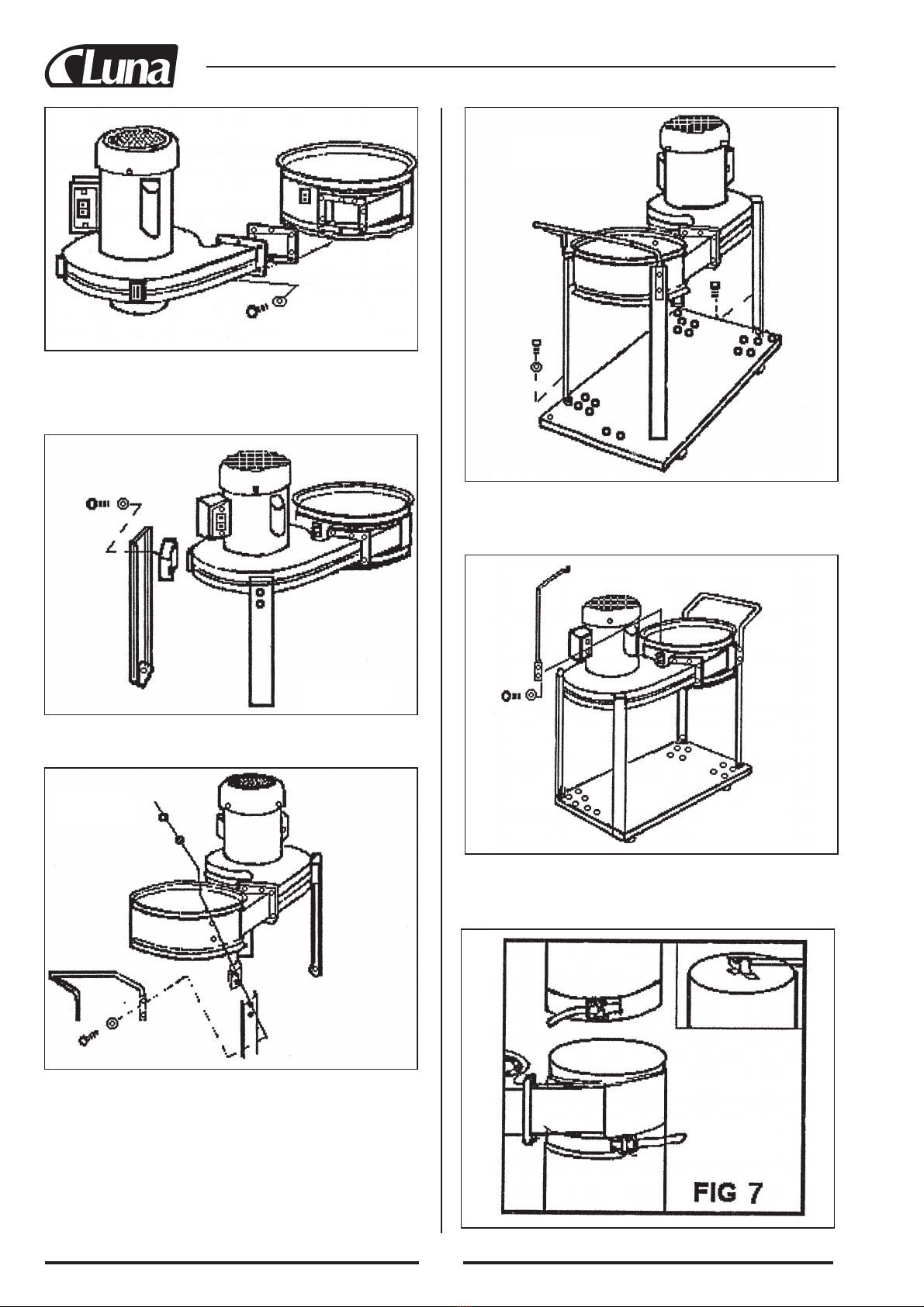 Luna

FIG 7