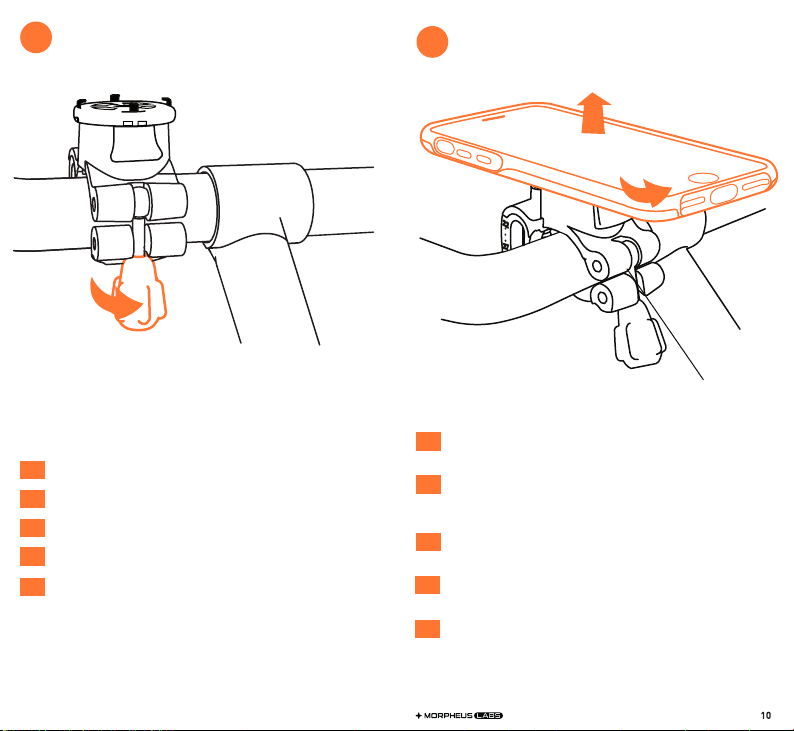 MORPHEUS LABS

10