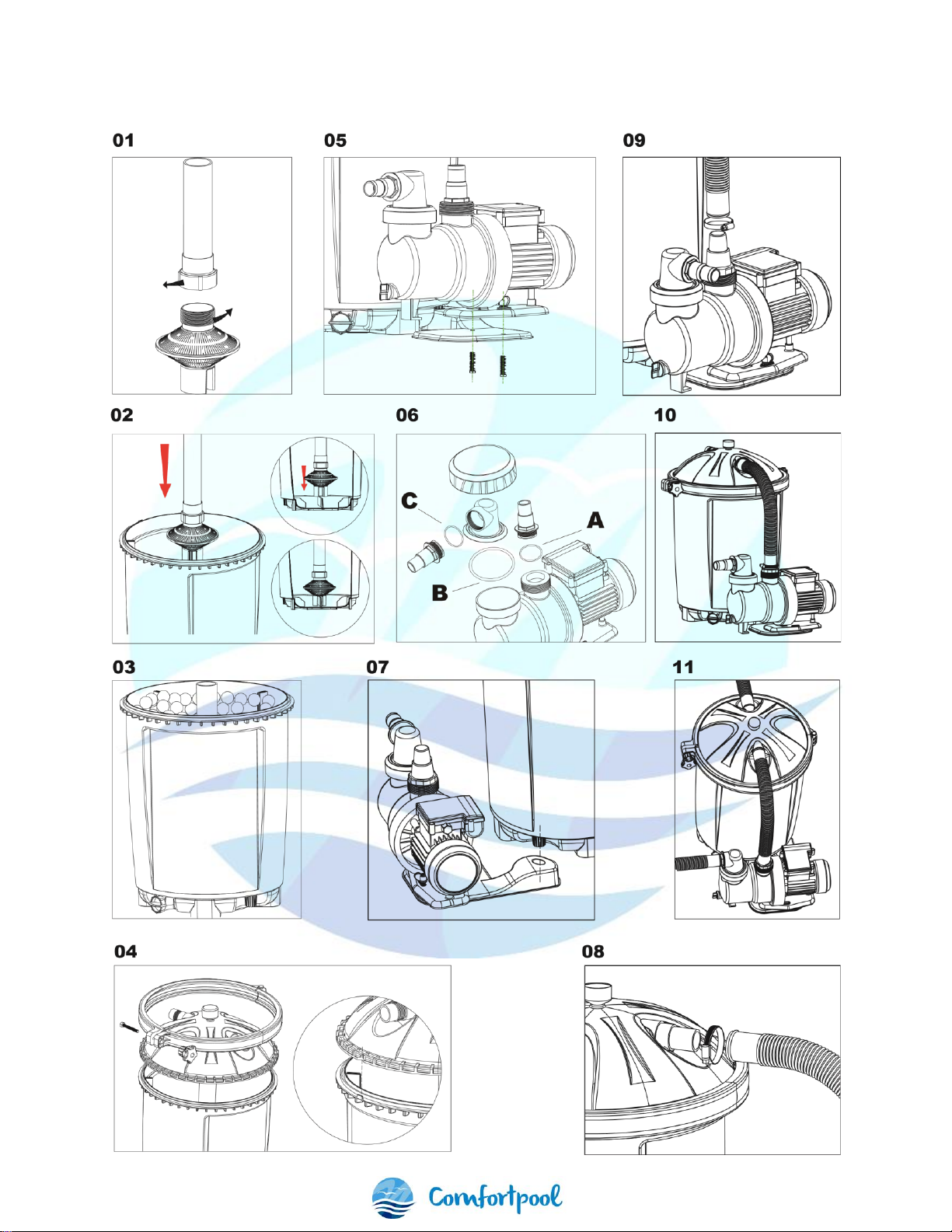 01

05

09

02

06

C

A

B

10

03

07

11

04

08

Comfortpool