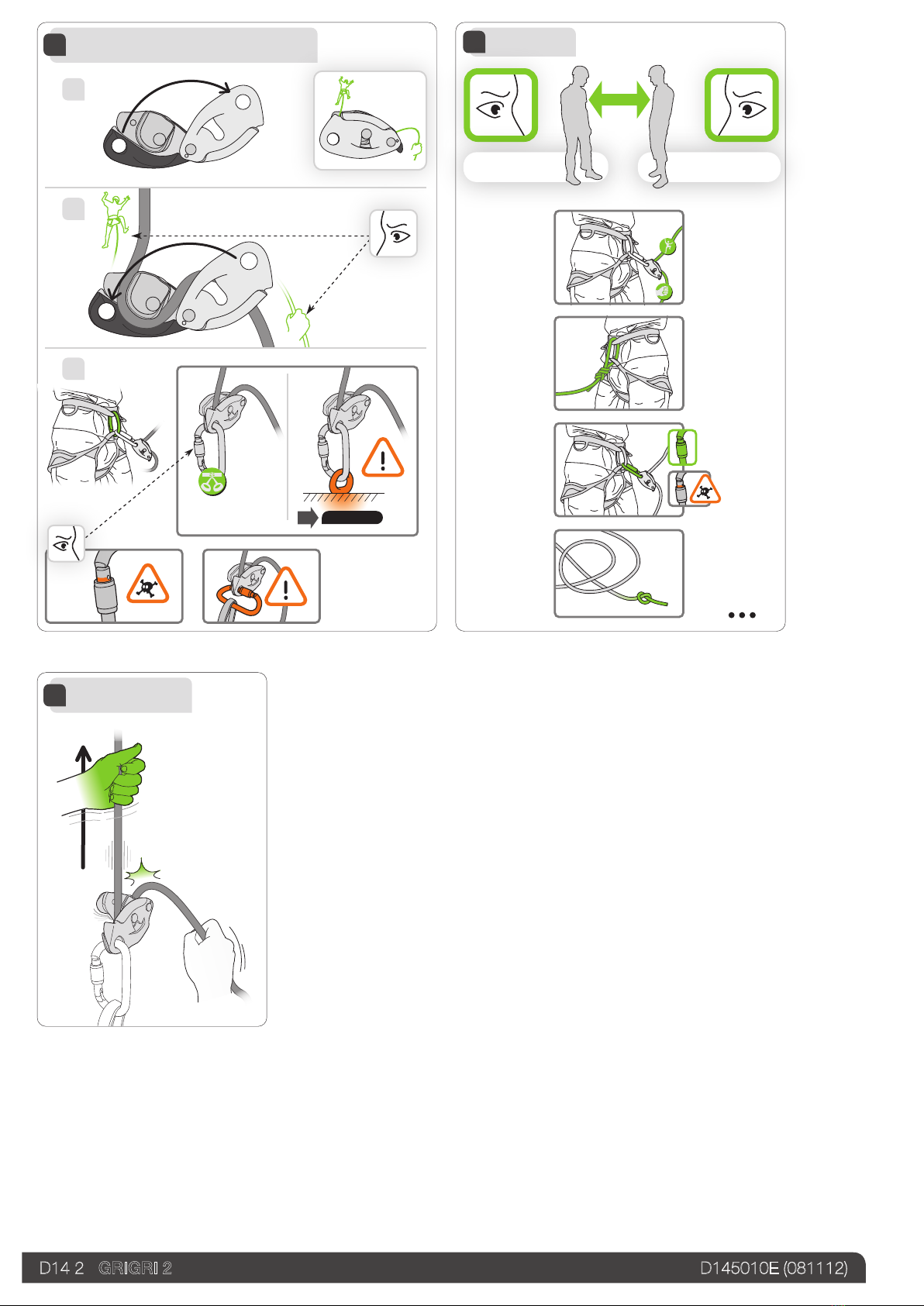 D14 2 GRIGRI 2

D145010E (081112)