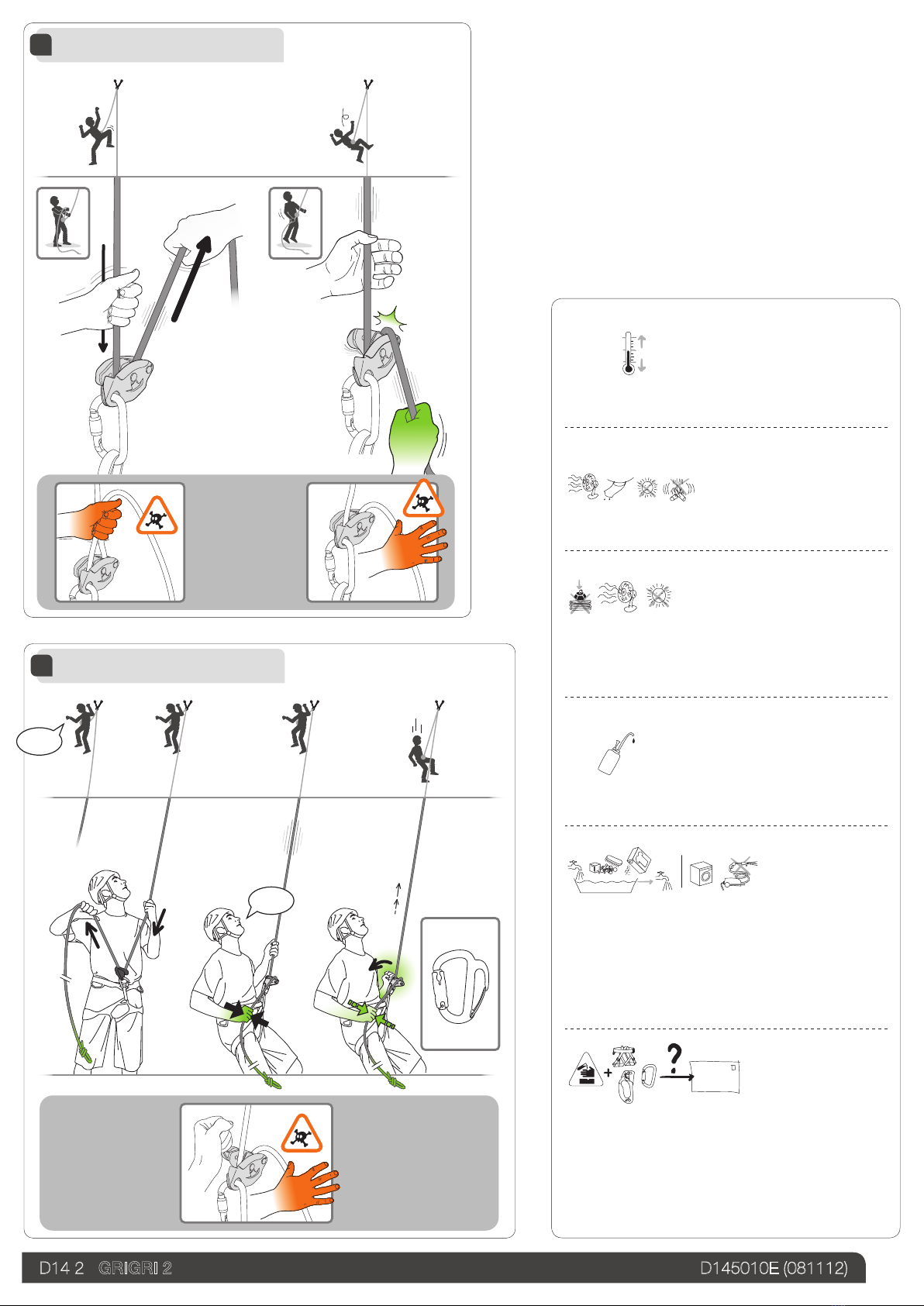 D14 2 GRIGRI 2

D145010E (081112)