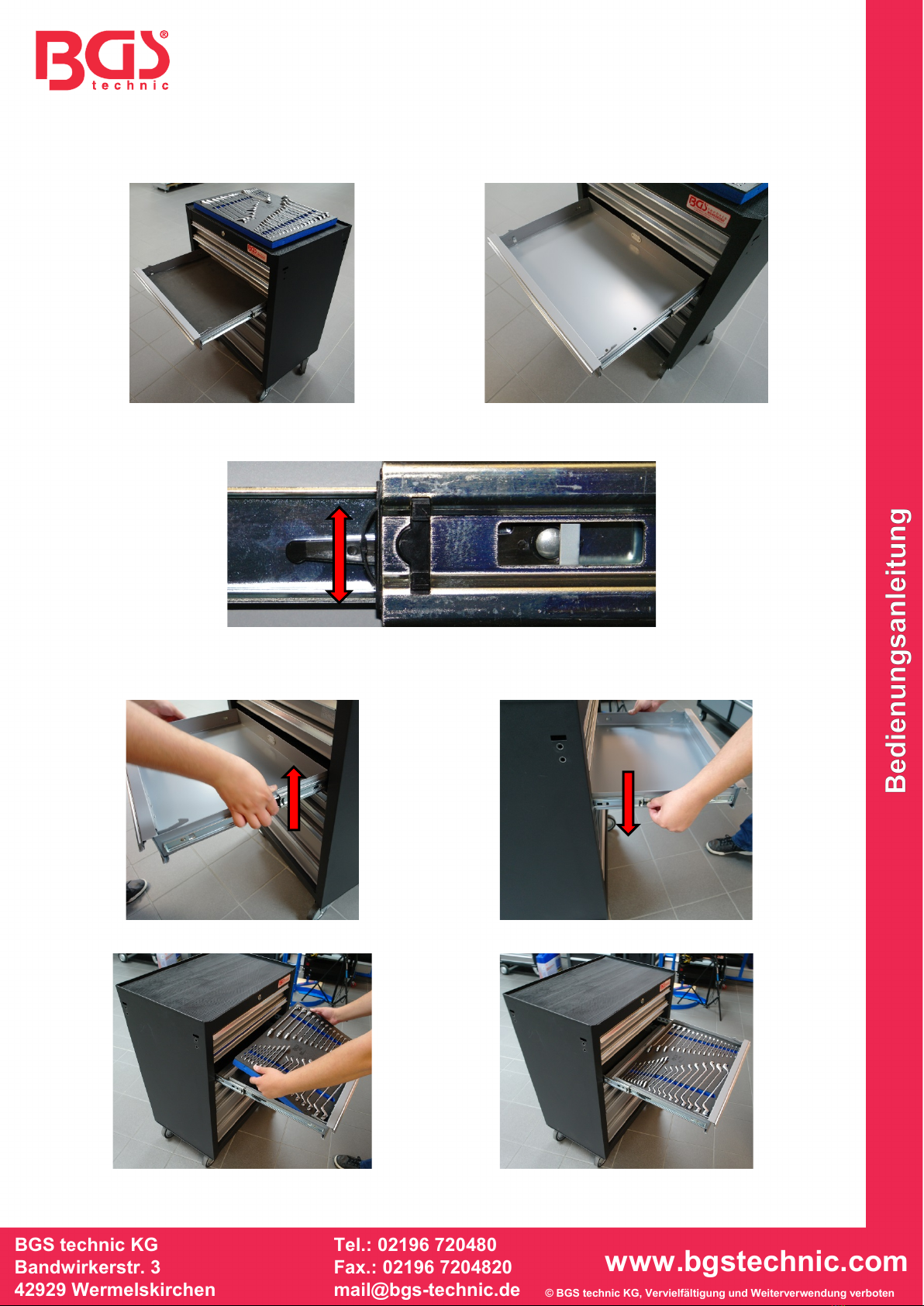 BGS® technic

Bedienungsanleitung

BGS technic KG
Bandwirkerstr. 3
42929 Wermelskirchen

Tel.: 02196 720480
Fax.: 02196 7204820
mail@bgs-technic.de

www.bgstechnic.com
© BGS technic KG, Vervielfältigung und Weiterverwendung verboten