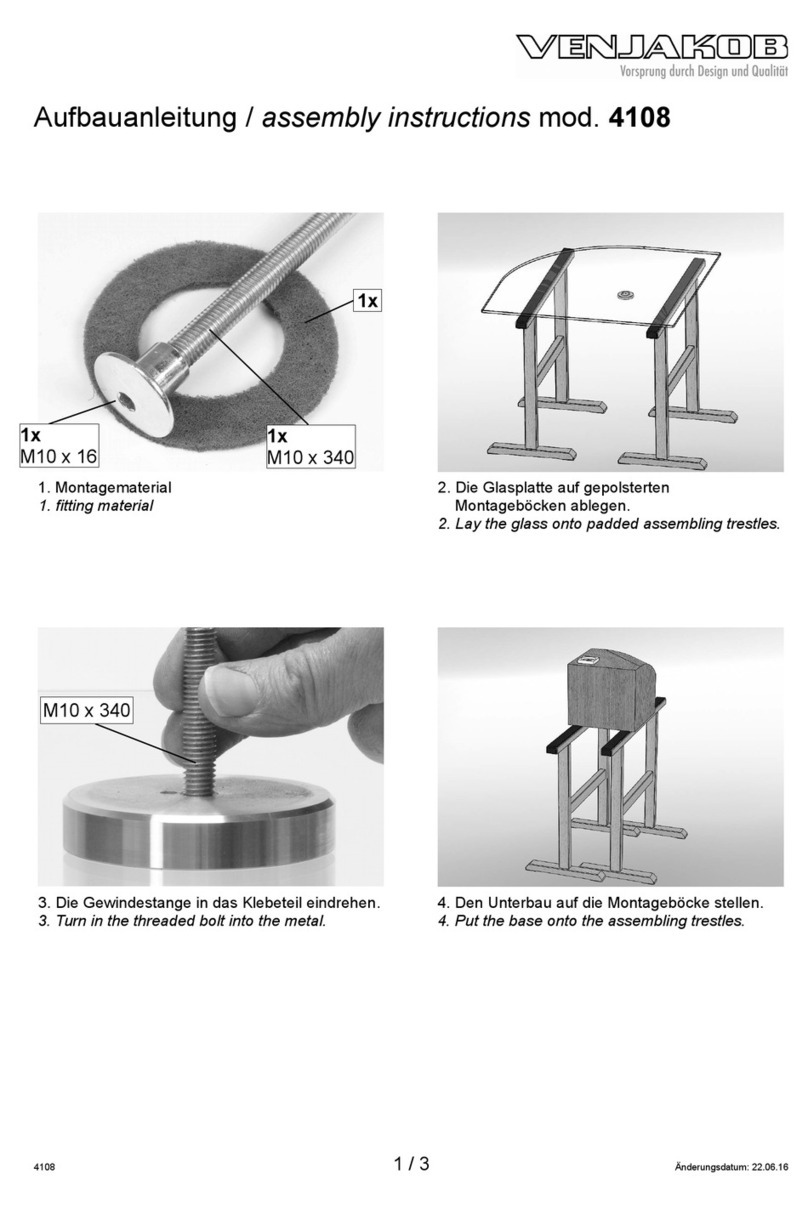 VENJAKOB
Vorsprung durch Design und Qualität

Aufbauanleitung / assembly instructions mod. 4108

1x

1x
M10 x 16

1x
M10 x 340

1. Montagematerial
1. fitting material

2. Die Glasplatte auf gepolsterten Montageböcken ablegen.
2. Lay the glass onto padded assembling trestles.

M10 x 340

3. Die Gewindestange in das Klebeteil eindrehen.
3. Turn in the threaded bolt into the metal.

4. Den Unterbau auf die Montageböcke stellen.
4. Put the base onto the assembling trestles.

4108

1 / 3

Änderungsdatum: 22.06.16