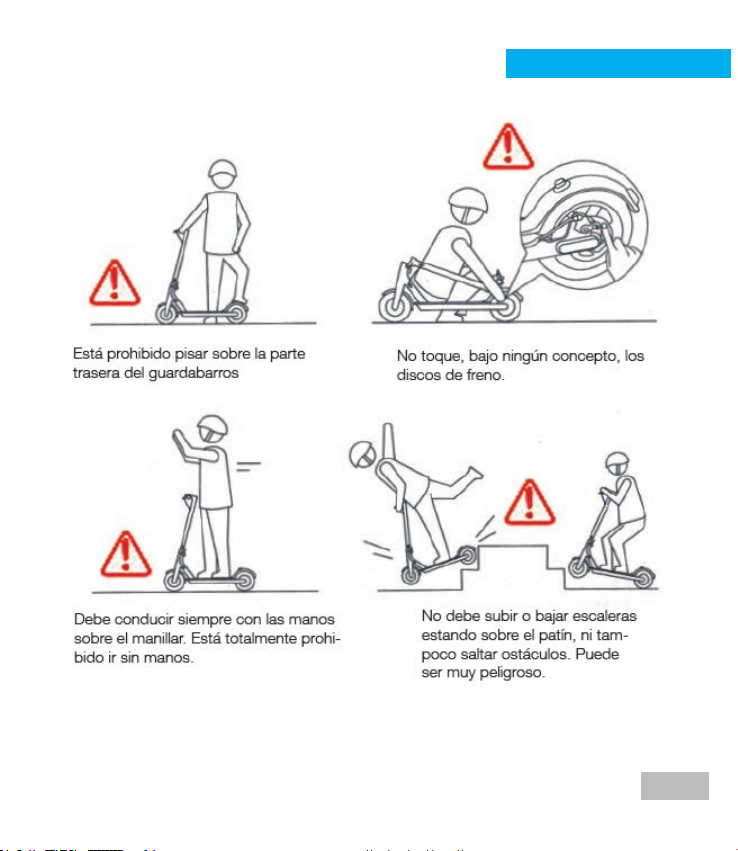 Está prohibido pisar sobre la parte trasera del guardabarros

No toque, bajo ningún concepto, los discos de freno.

Debe conducir siempre con las manos sobre el manillar. Está totalmente prohibido ir sin manos.

No debe subir o bajar escaleras estando sobre el patín, ni tampoco saltar ostáculos. Puede ser muy peligroso.