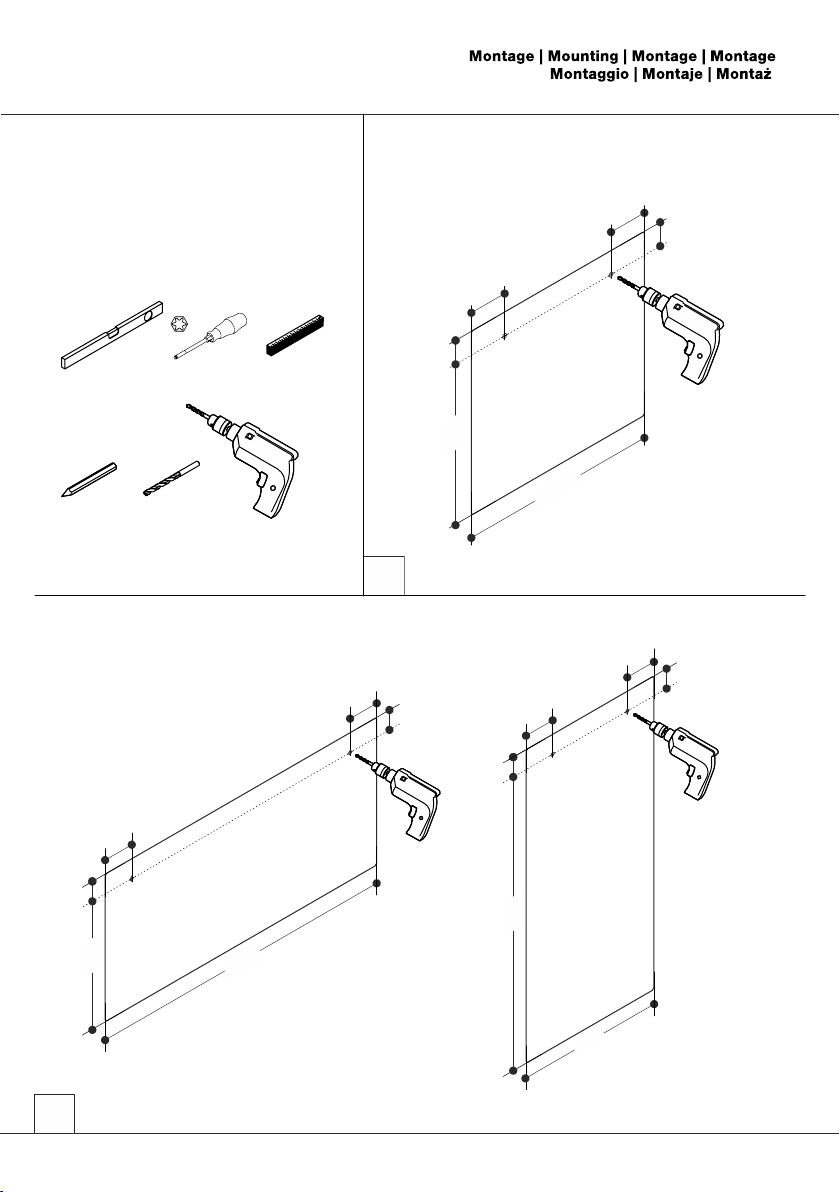 Montage | Mounting | Montage | Montage
Montaggio | Montaje | Montaż