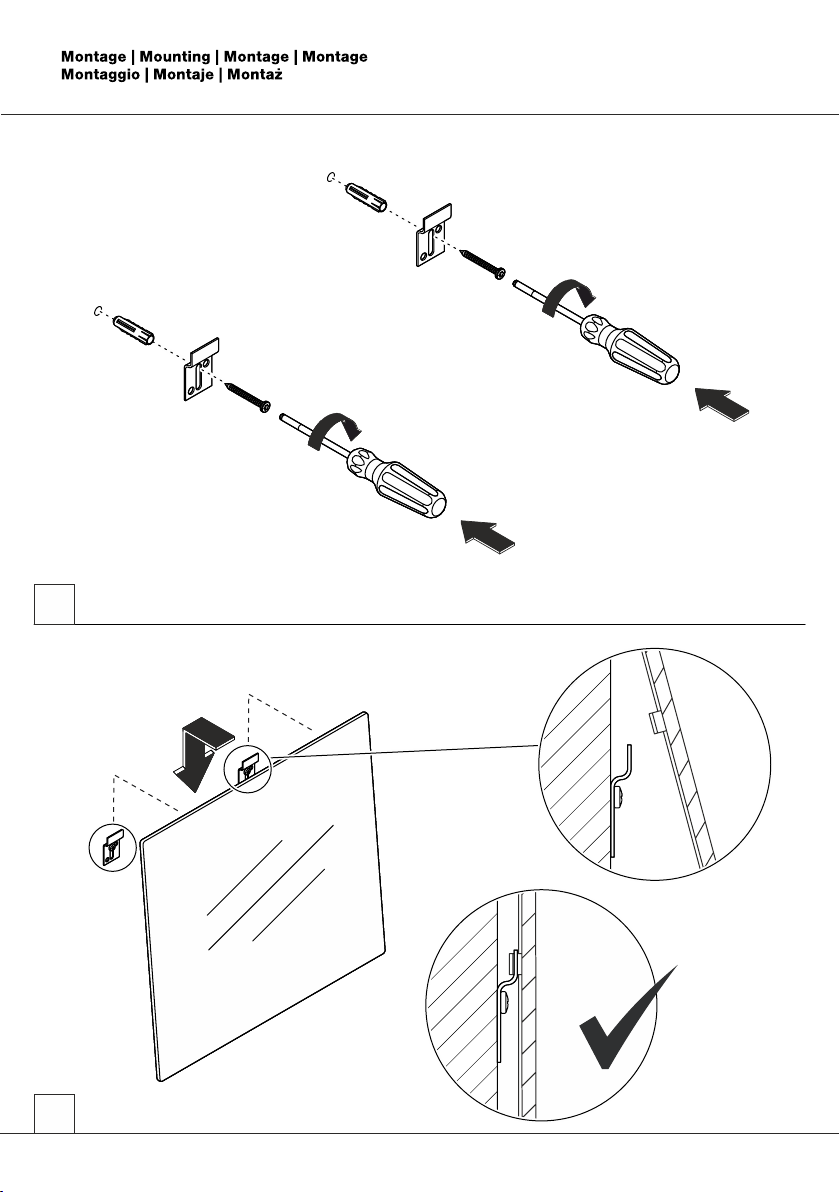 Montage | Mounting | Montage | Montage
Montaggio | Montaje | Montaż