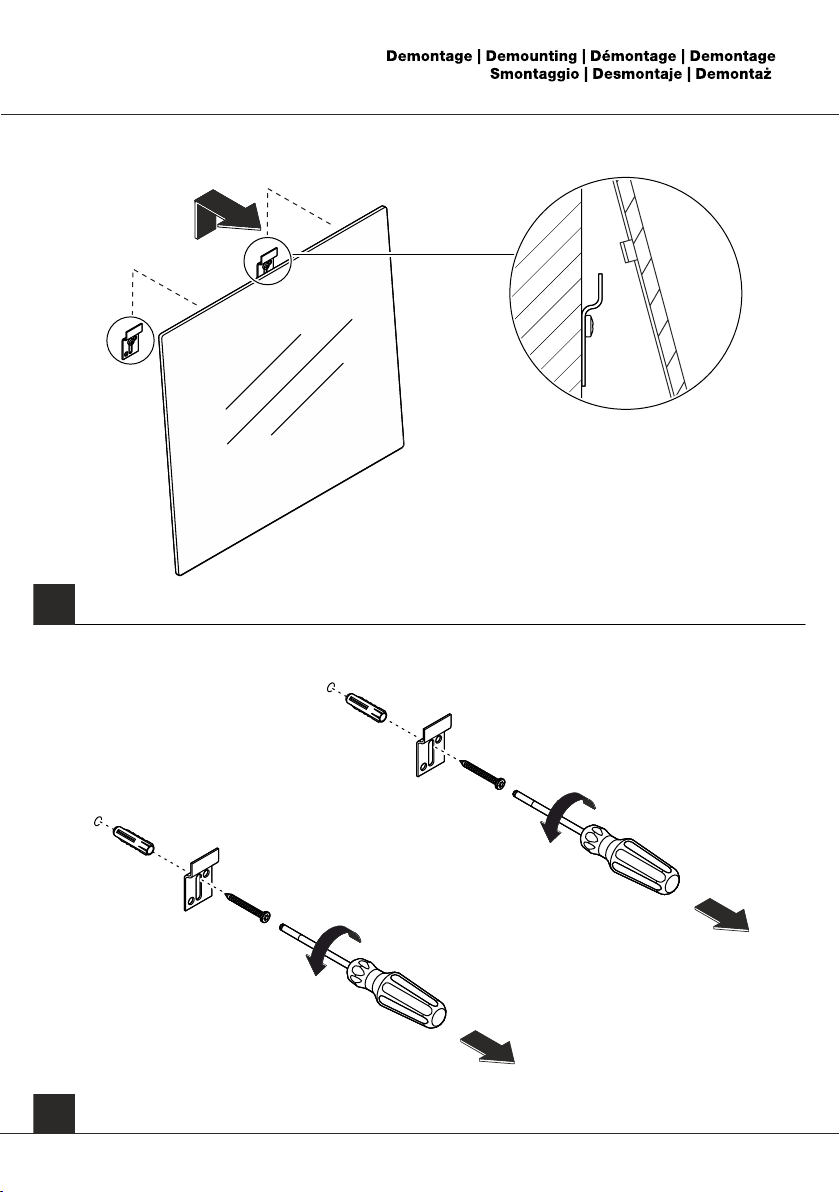 Demontage | Demounting | Démontage | Demontage
Smontaggio | Desmontaje | Demontaż