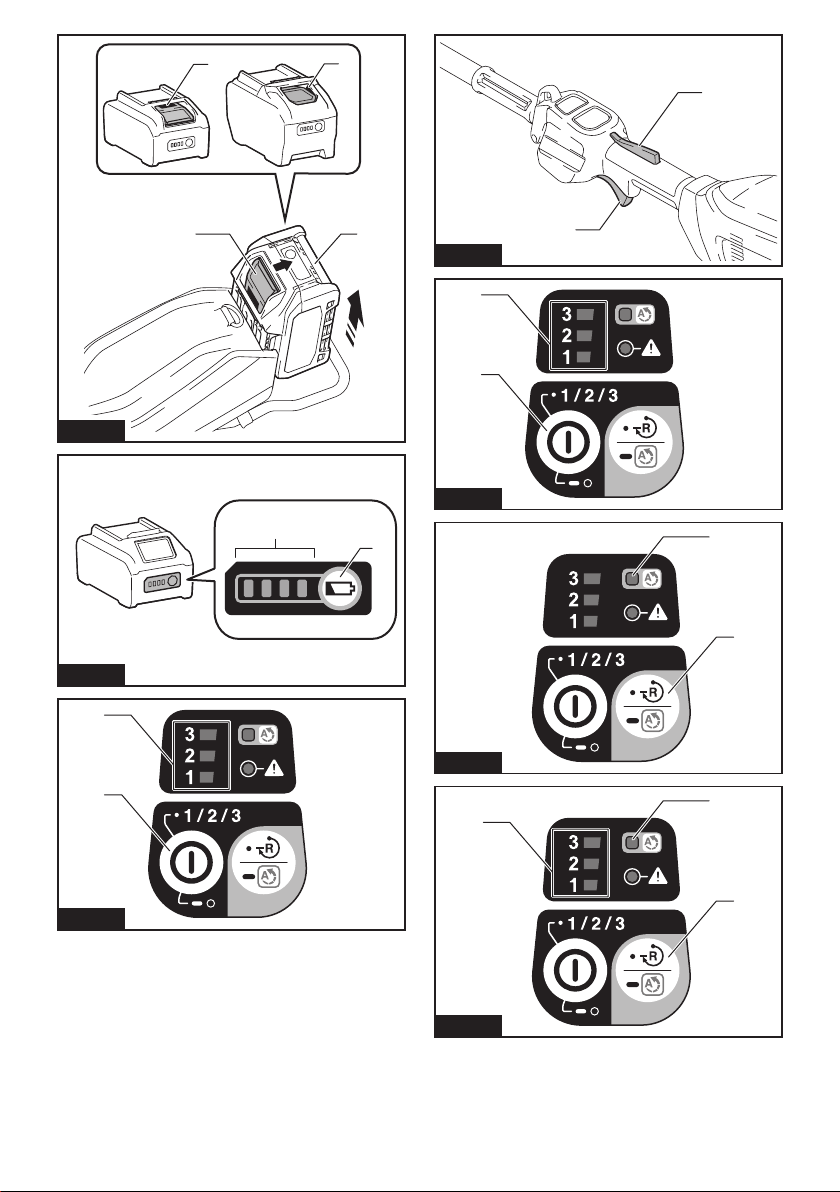 3
2
1
1/2/3
R
3
2
1
1/2/3
R
3
2
1
1/2/3
R
3
2
1
1/2/3
R