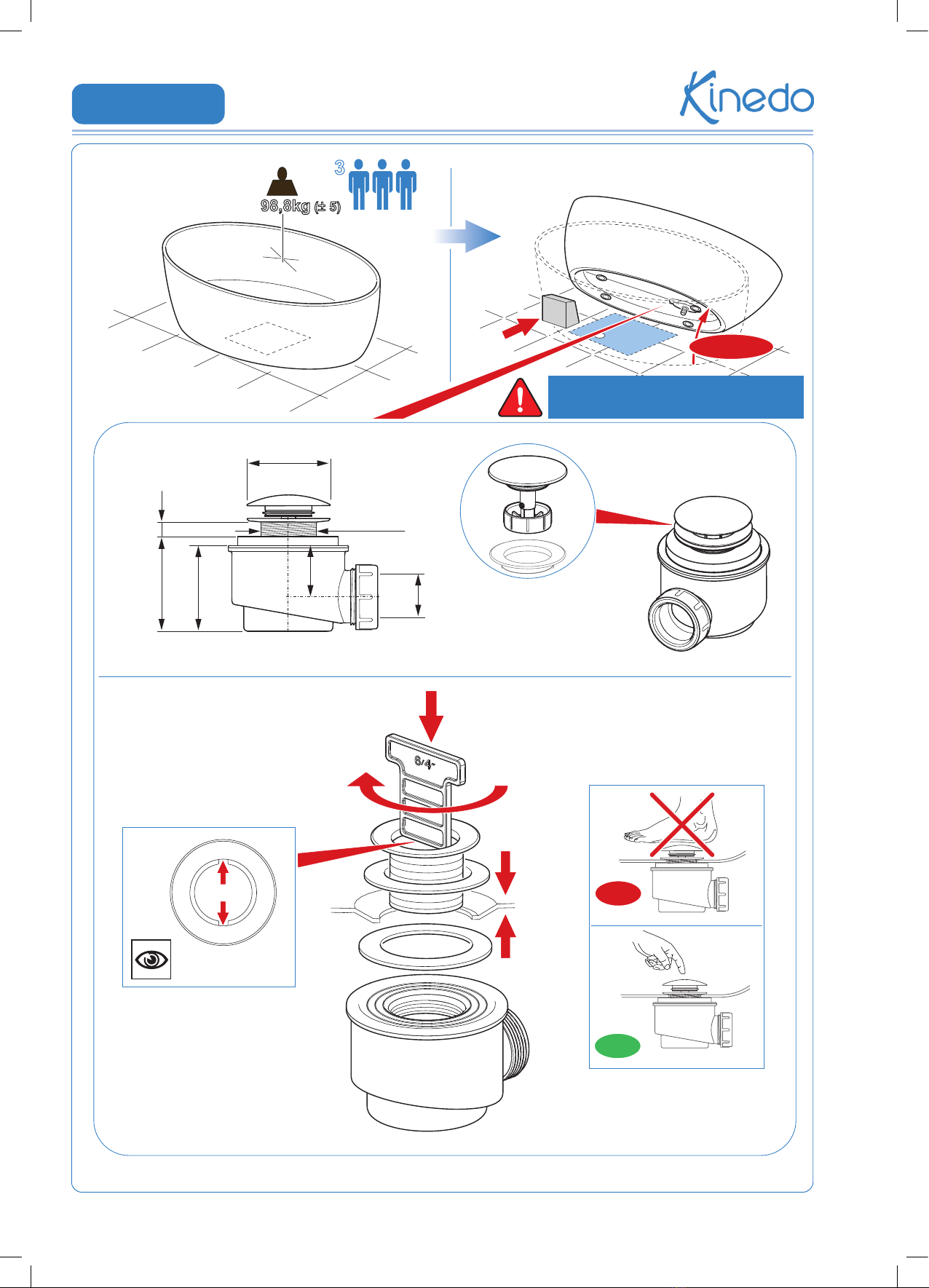 Kinedo

3

98,8kg (± 5)

6/4"