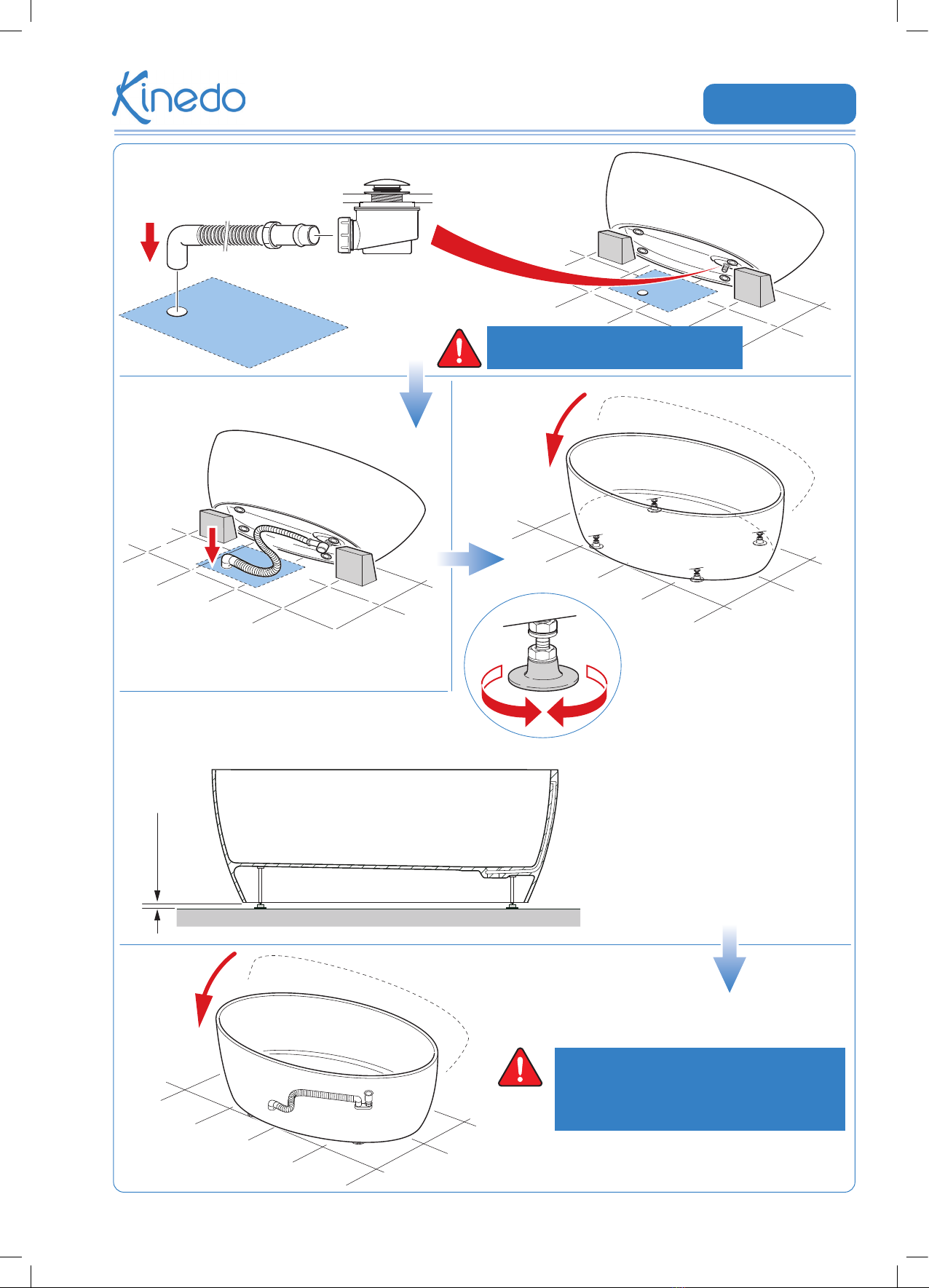 Kinedo