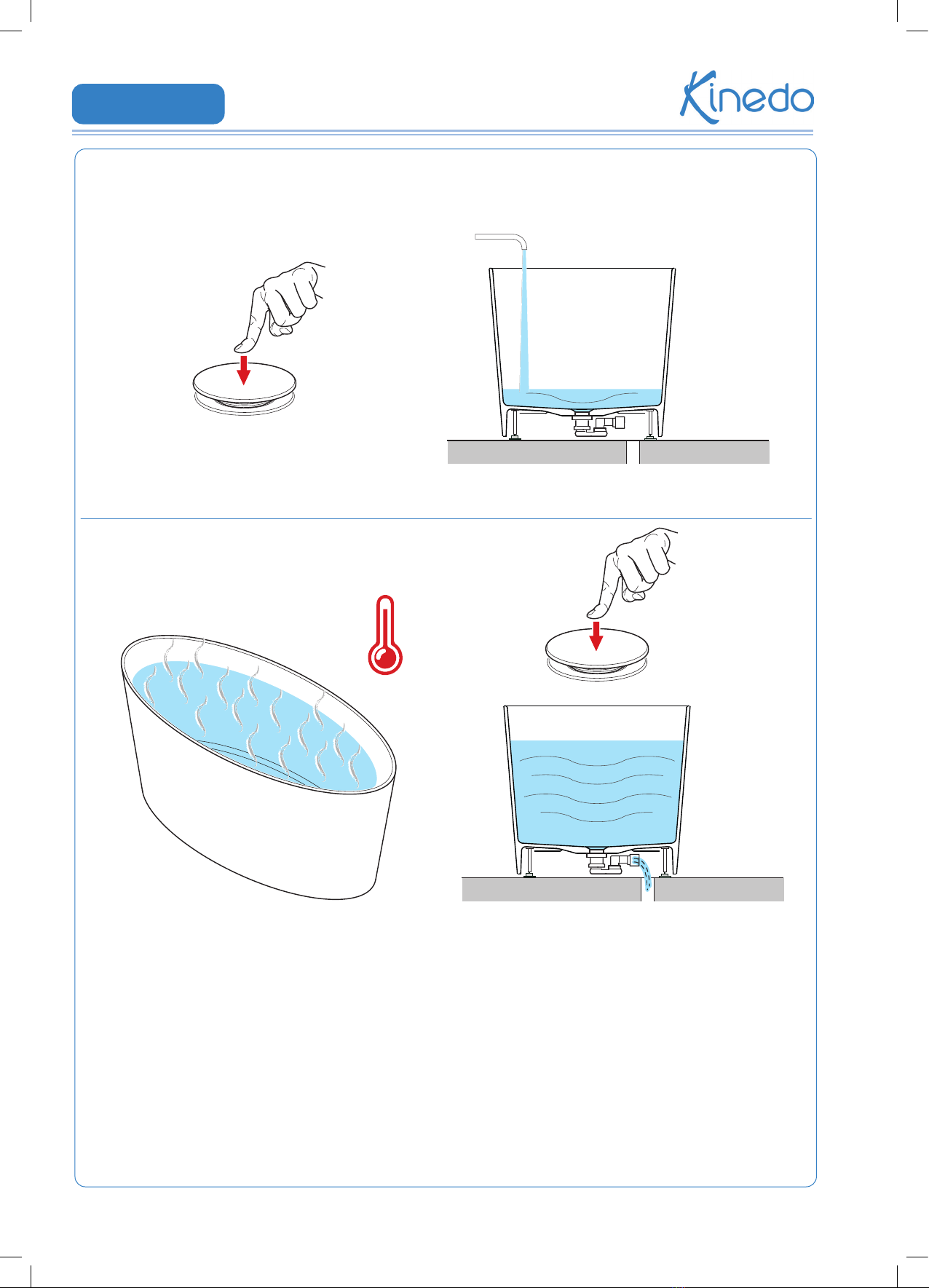 Kinedo